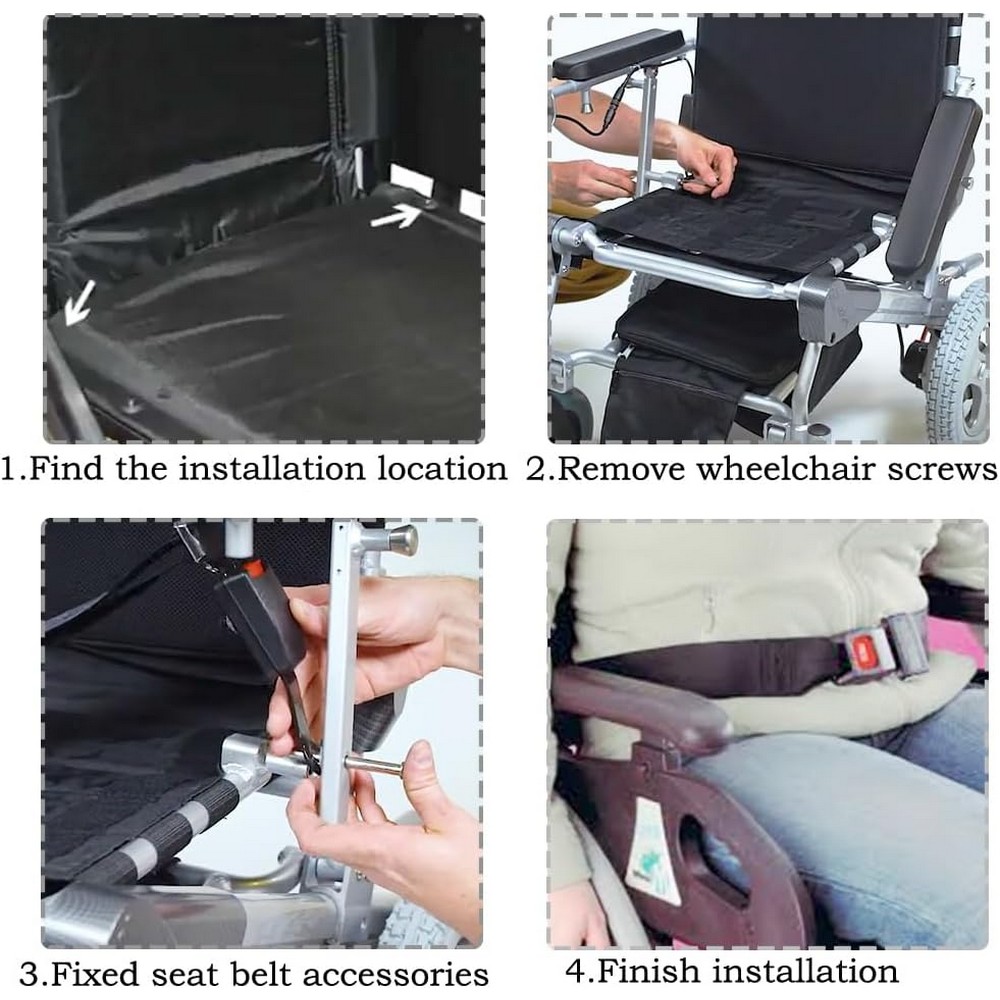 1.Find the installation location

2.Remove wheelchair screws

3.Fixed seat belt accessories

4.Finish installation