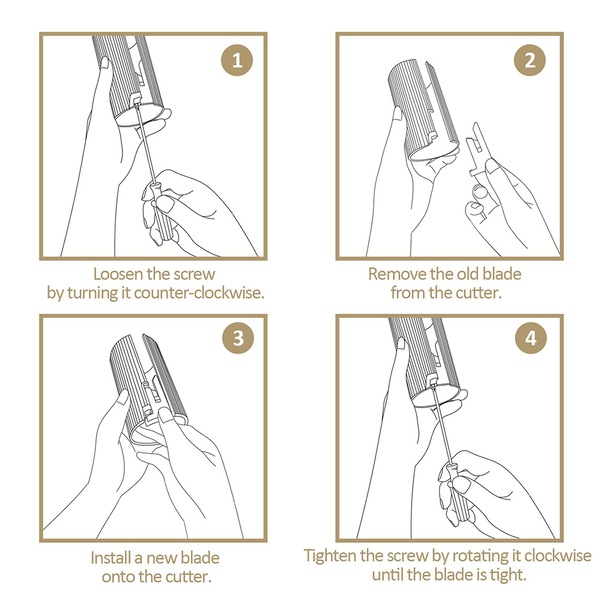 1

Loosen the screw by turning it counter-clockwise.

2

Remove the old blade from the cutter.

3

Install a new blade onto the cutter.

4

Tighten the screw by rotating it clockwise until the blade is tight.