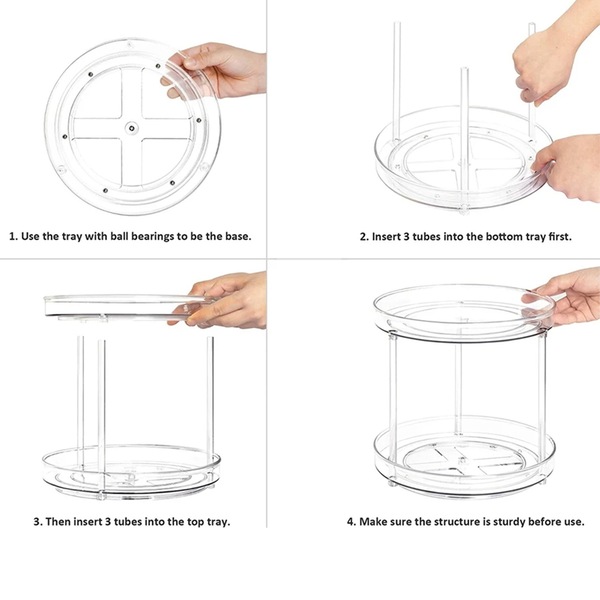 1. Use the tray with ball bearings to be the base.

2. Insert 3 tubes into the bottom tray first.

3. Then insert 3 tubes into the top tray.

4. Make sure the structure is sturdy before use.