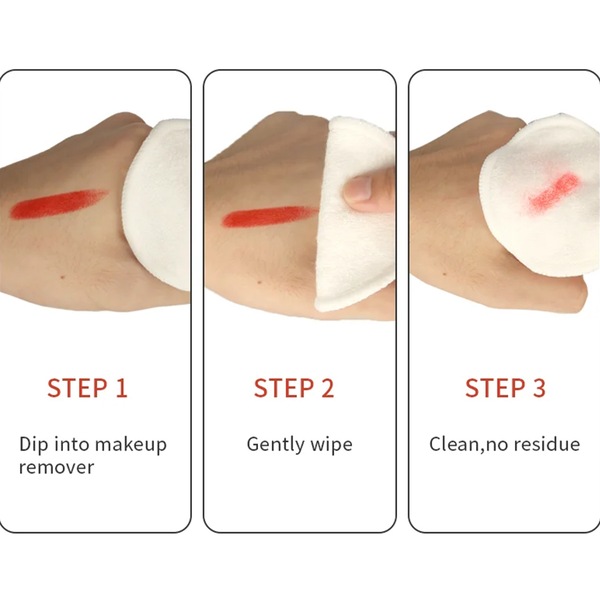 STEP 1

Dip into makeup remover

STEP 2

Gently wipe

STEP 3

Clean,no residue