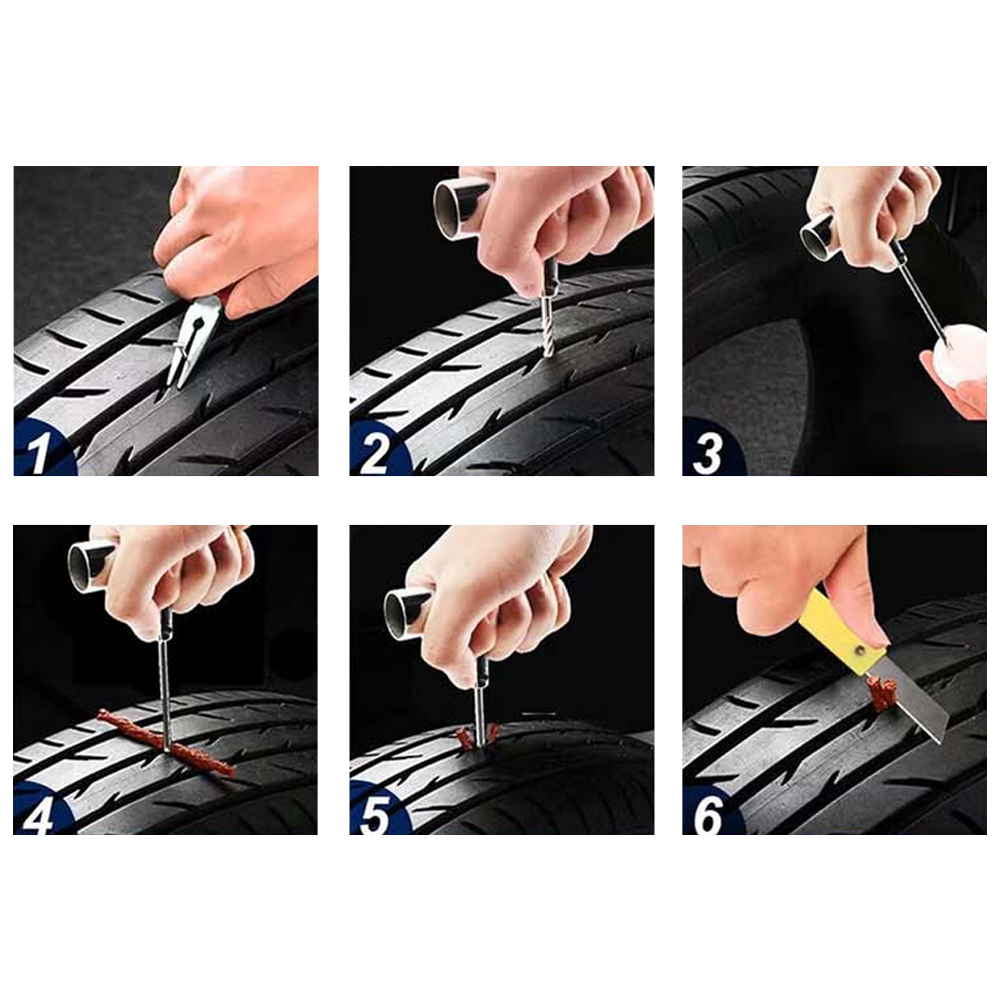 1

2

3

4

5

6