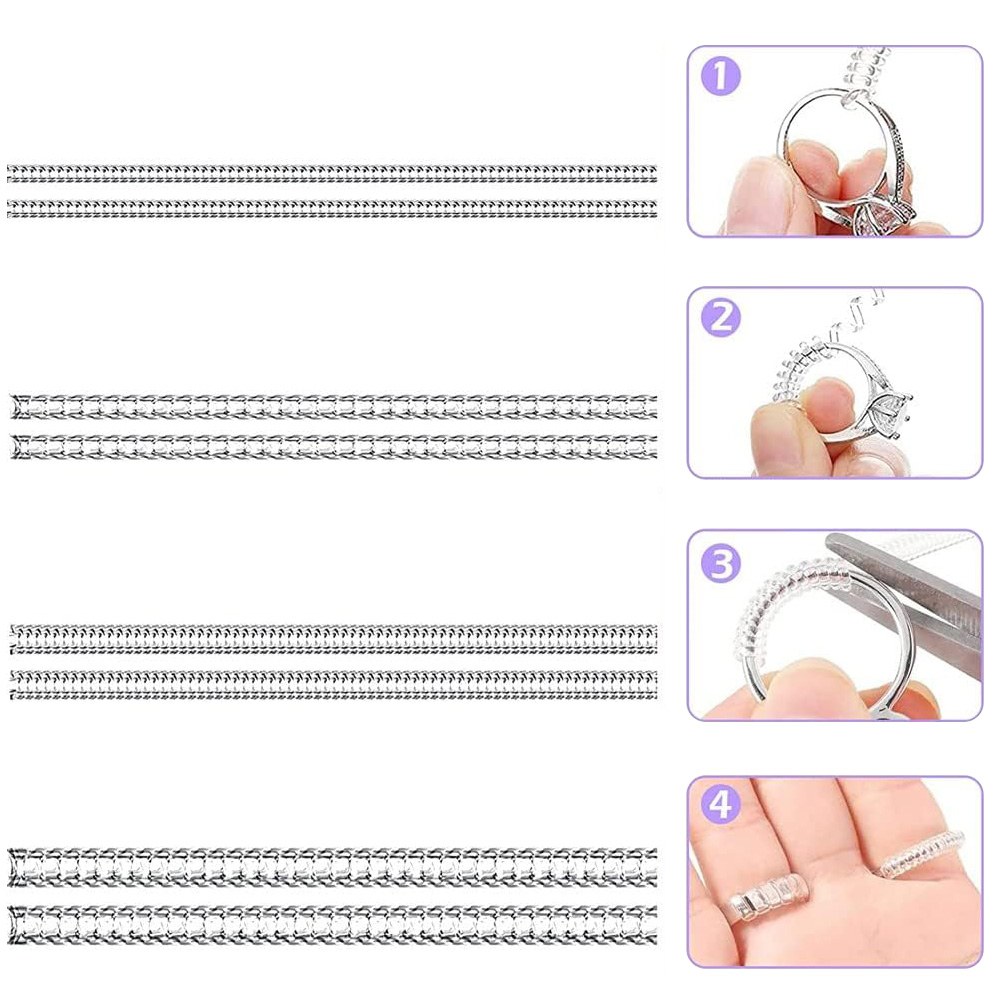 1

2

3

4