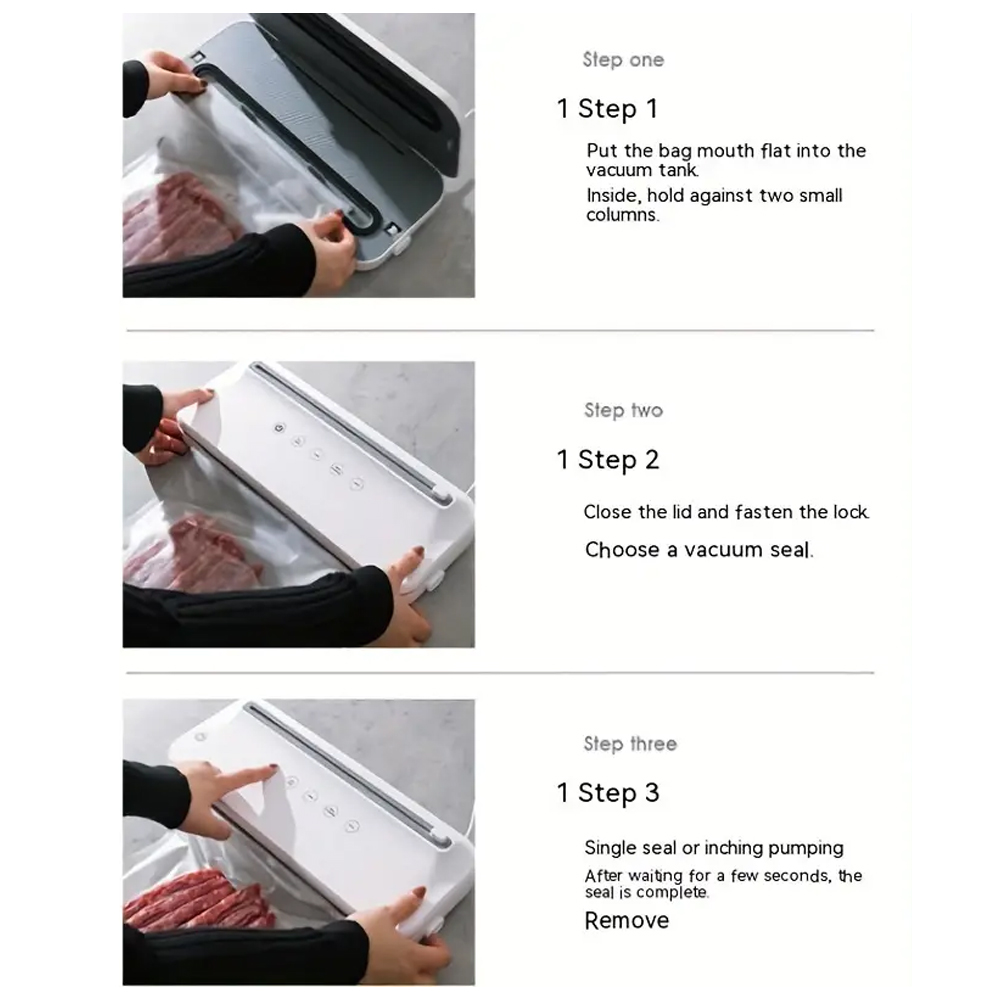 Step one

1 Step 1

Put the bag mouth flat into the vacuum tank.

Inside, hold against two small columns.

Step two

1 Step 2

Close the lid and fasten the lock.

Choose a vacuum seal.

Step three

1 Step 3

Single seal or inching pumping

After waiting for a few seconds, the seal is complete.

Remove