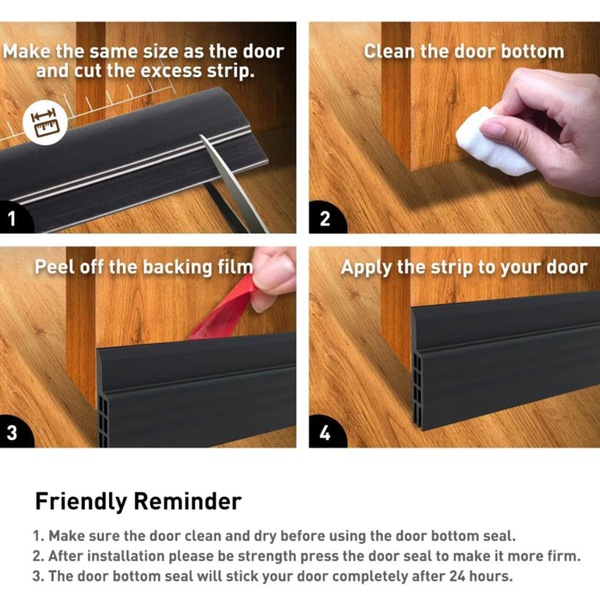 Make the same size as the door and cut the excess strip.

1

Clean the door bottom

2

Peel off the backing film

3

Apply the strip to your door

4

Friendly Reminder

1. Make sure the door clean and dry before using the door bottom seal.
2. After installation please be strength press the door seal to make it more firm.
3. The door bottom seal will stick your door completely after 24 hours.