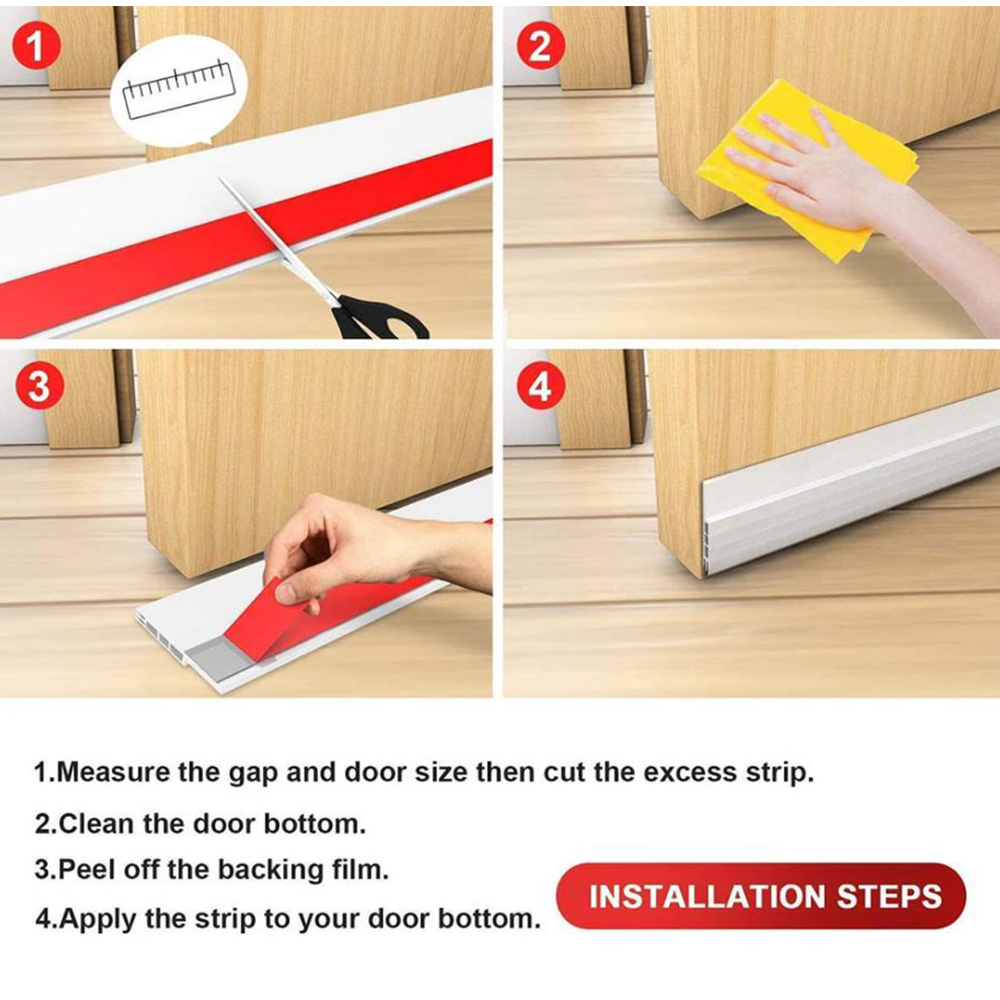 1

2

3

4

1.Measure the gap and door size then cut the excess strip.

2.Clean the door bottom.

3.Peel off the backing film.

4.Apply the strip to your door bottom.

INSTALLATION STEPS