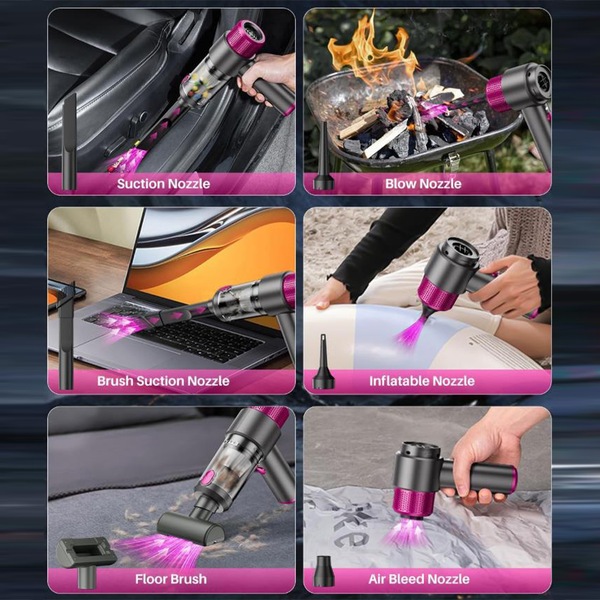 Suction Nozzle

Blow Nozzle

Brush Suction Nozzle

Inflatable Nozzle

Floor Brush

Air Bleed Nozzle