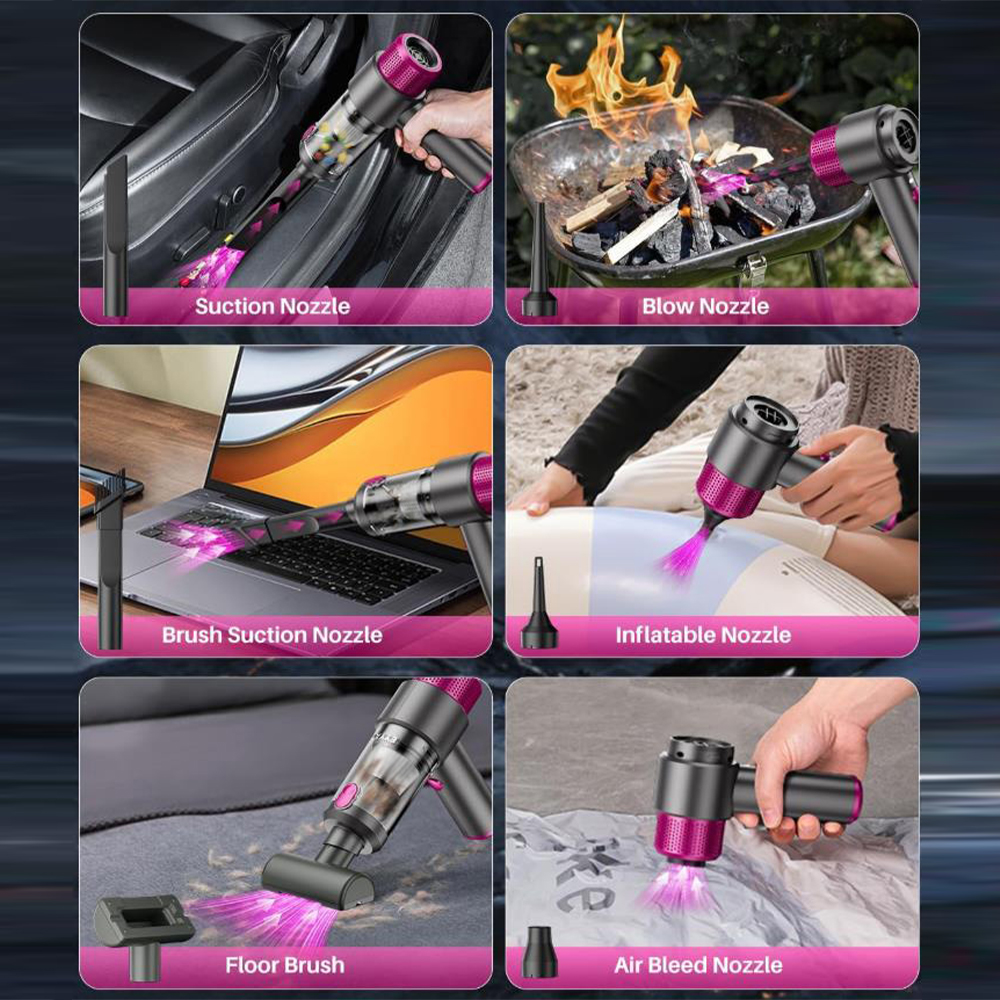 Suction Nozzle

Blow Nozzle

Brush Suction Nozzle

Inflatable Nozzle

Floor Brush

Air Bleed Nozzle