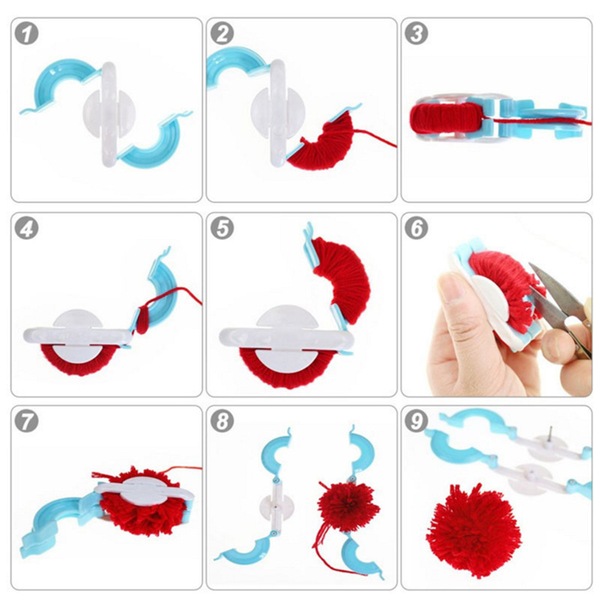 1
2
3
4
5
6
7
8
9