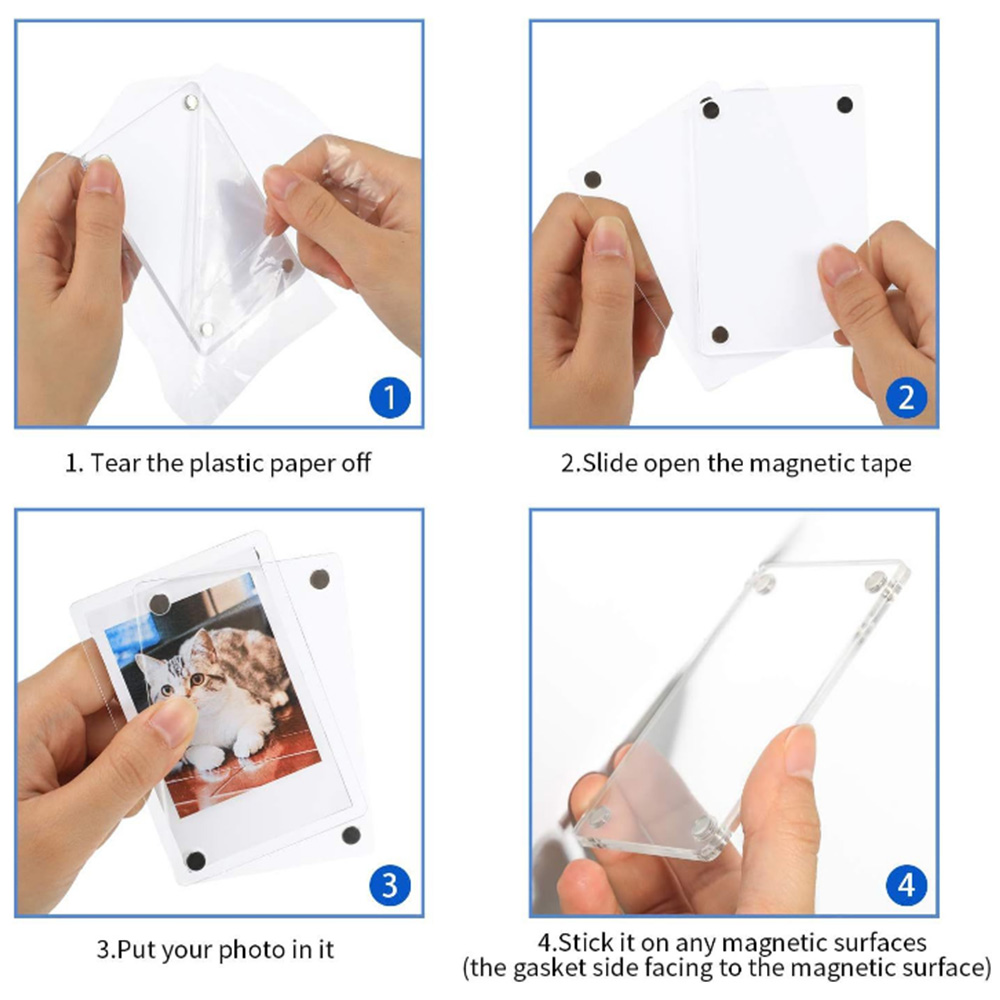 1

1. Tear the plastic paper off

2

2.Slide open the magnetic tape

3

3.Put your photo in it

4

4.Stick it on any magnetic surfaces (the gasket side facing to the magnetic surface)