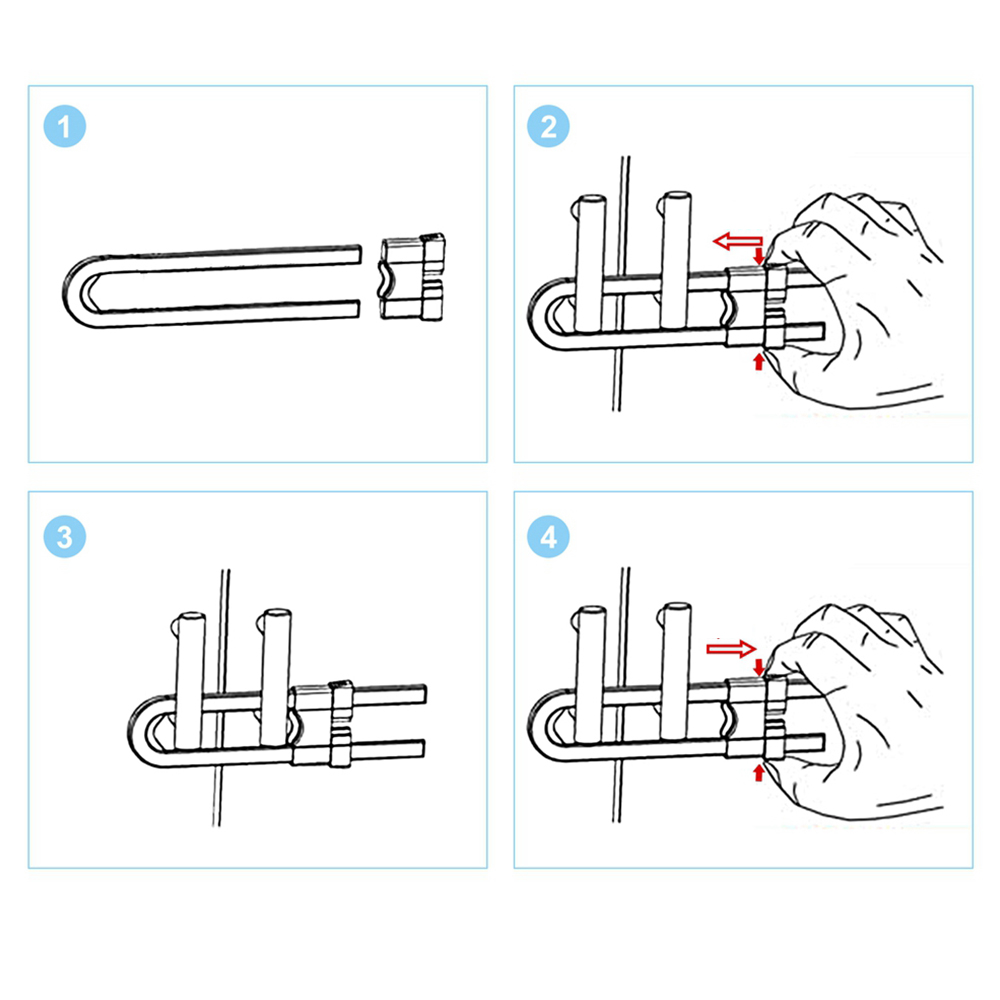 1

2

3

4