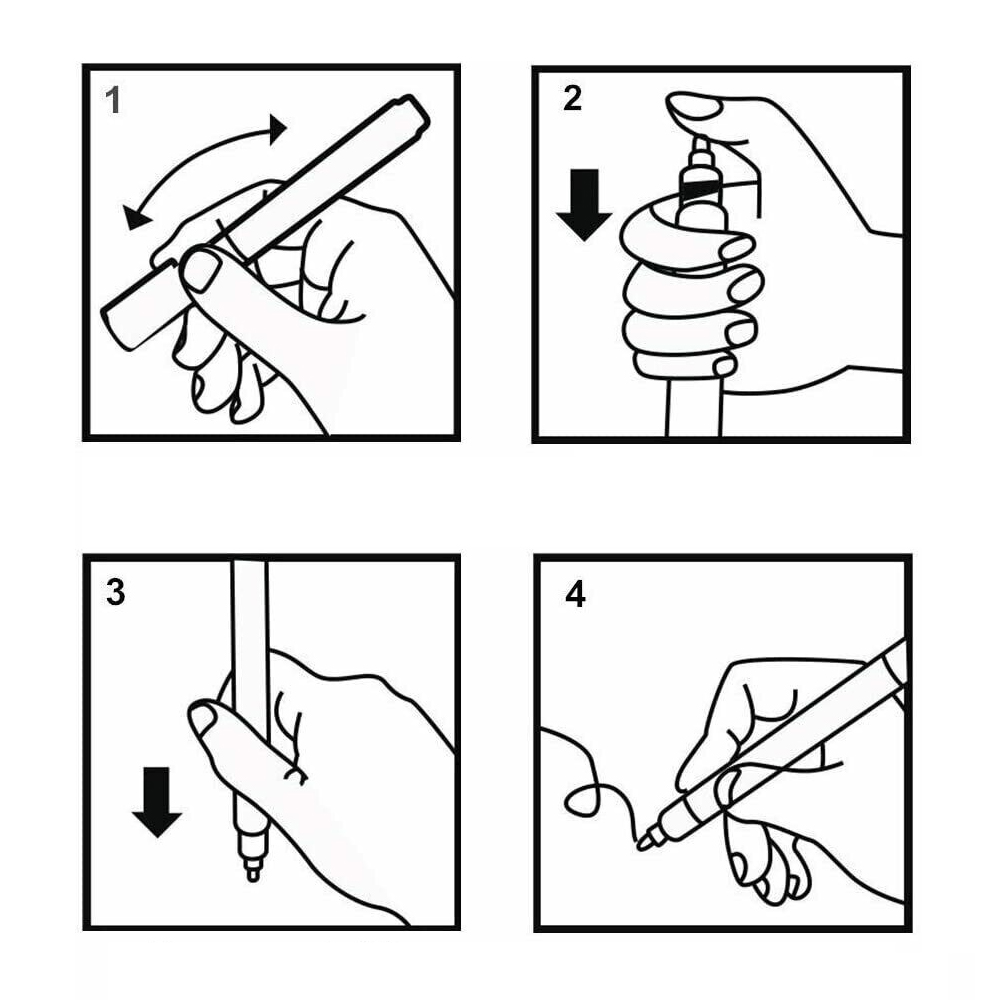 1

2

3

4