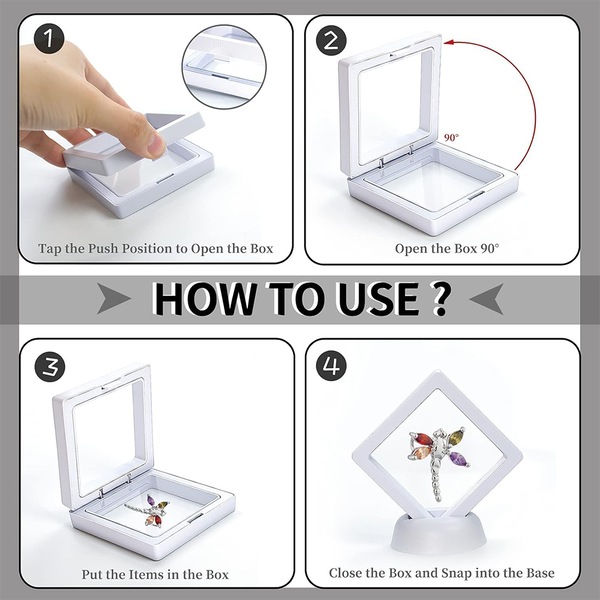 1

Tap the Push Position to Open the Box

2

90°

Open the Box 90°

HOW TO USE ?

3

Put the Items in the Box

4

Close the Box and Snap into the Base