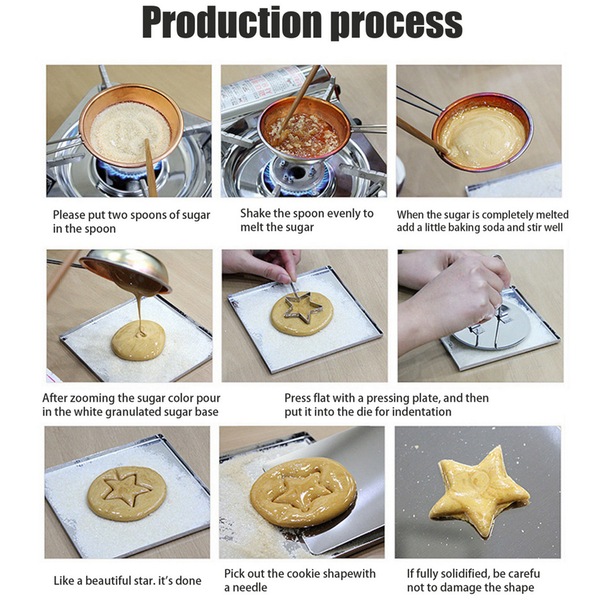 Production process

Please put two spoons of sugar in the spoon

Shake the spoon evenly to melt the sugar

When the sugar is completely melted add a little baking soda and stir well

After zooming the sugar color pour in the white granulated sugar base

Press flat with a pressing plate, and then put it into the die for indentation

Like a beautiful star. it's done

Pick out the cookie shapewith a needle

If fully solidified, be carefu not to damage the shape