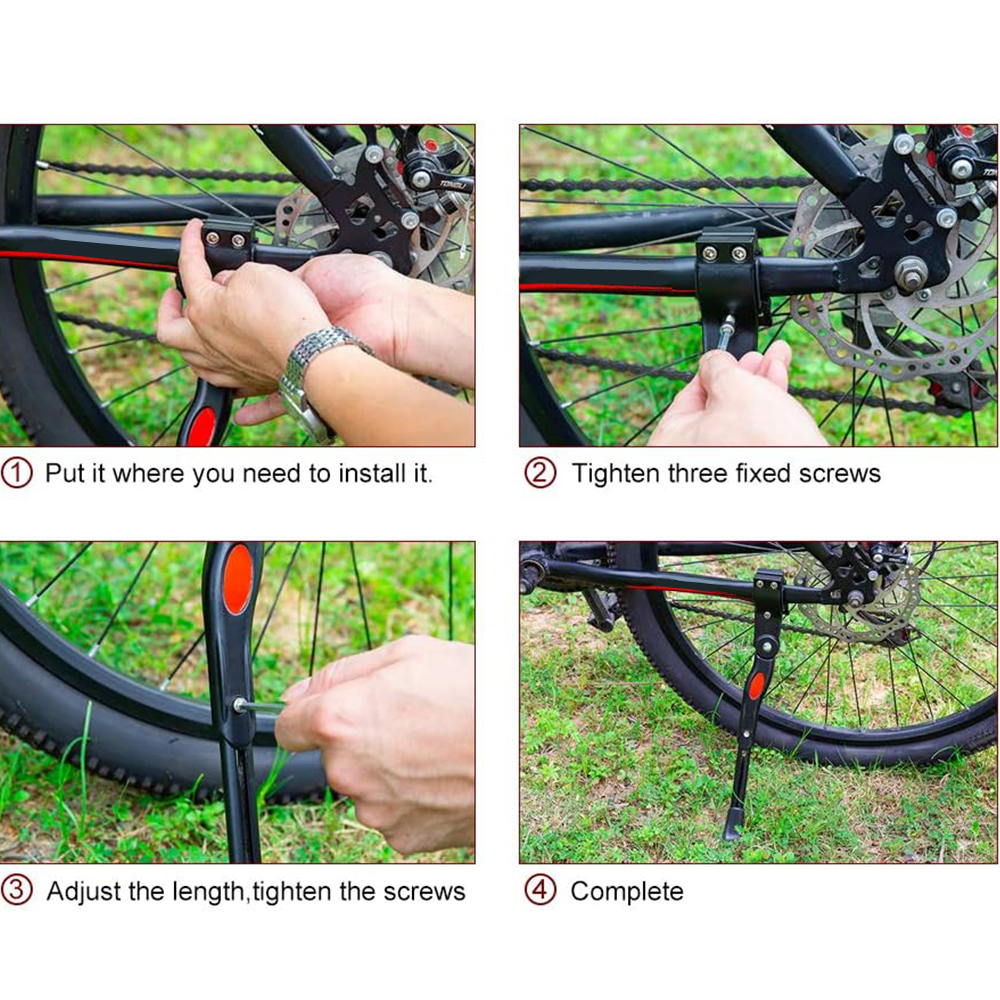 ① Put it where you need to install it.

② Tighten three fixed screws

③ Adjust the length,tighten the screws

④ Complete