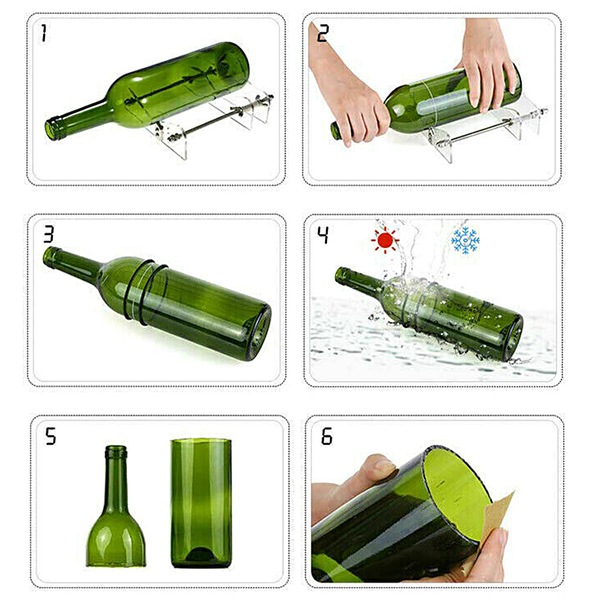 1

2

3

4

5

6