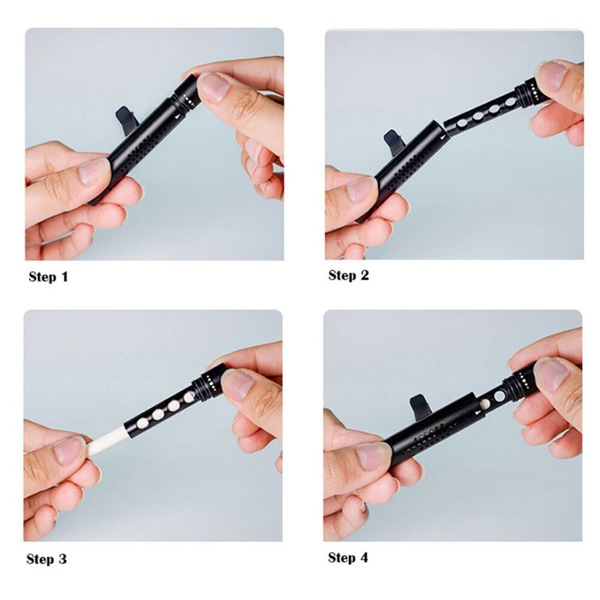 Step 1

Step 2

Step 3

Step 4