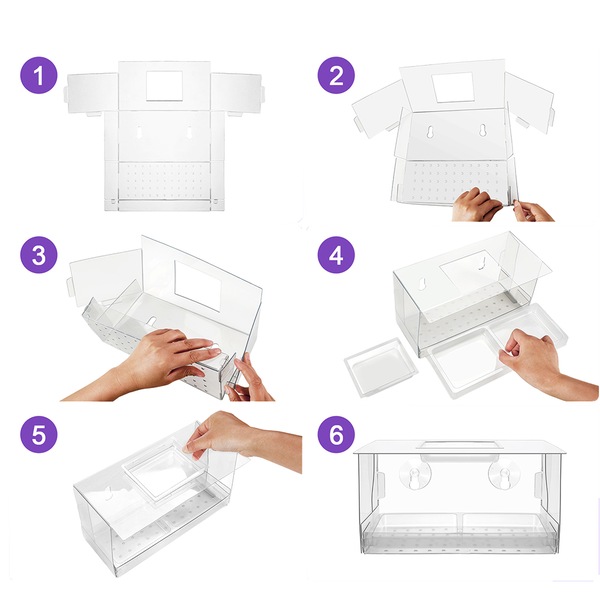 1
2
3
4
5
6