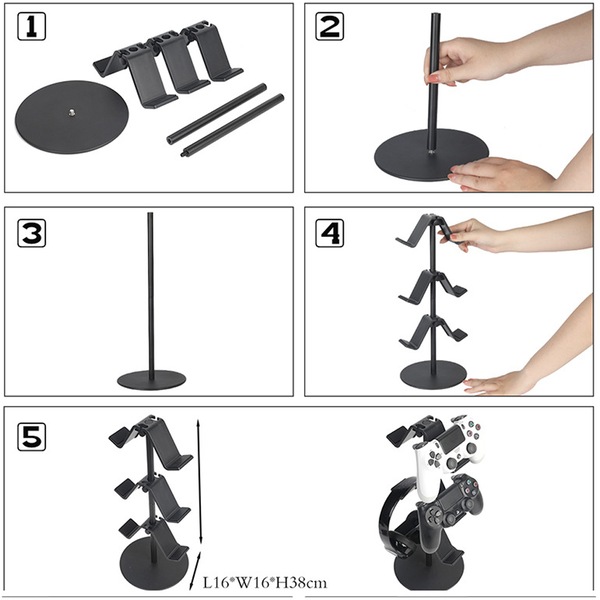 1

2

3

4

5

L16*W16*H38cm