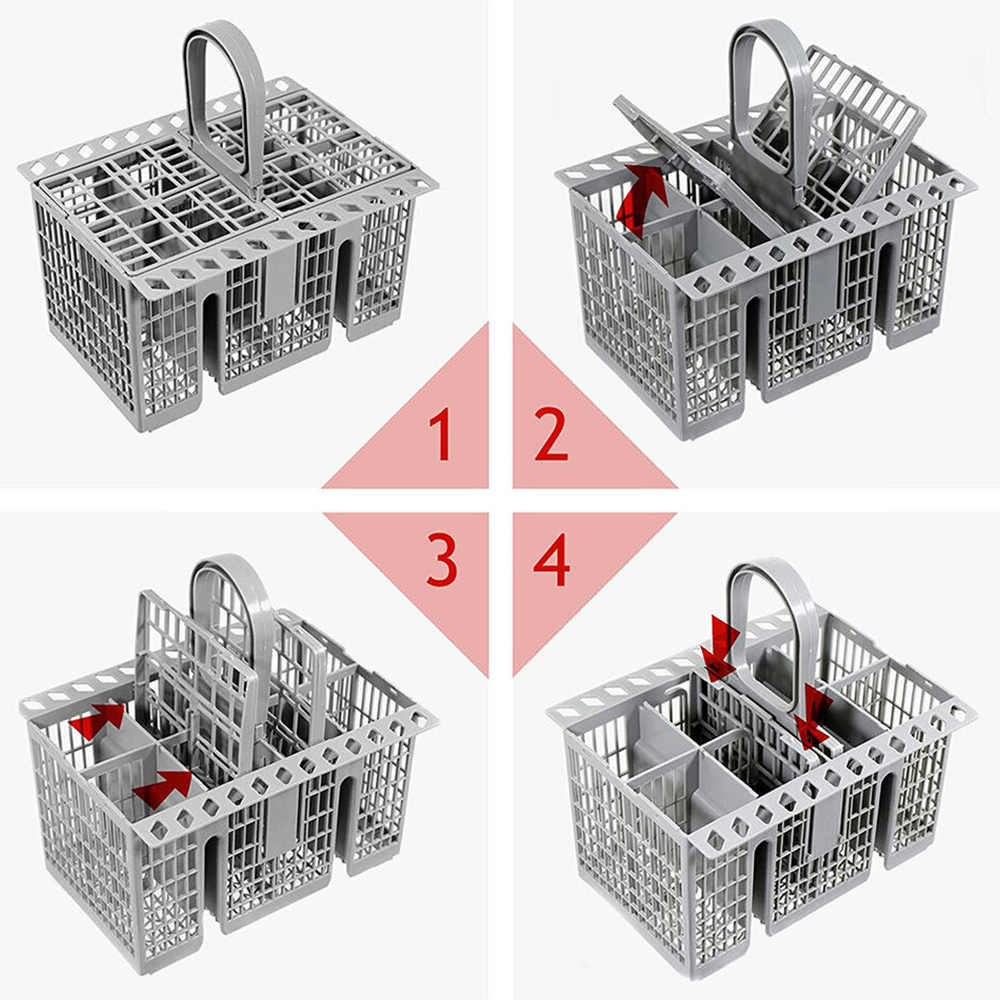 1
2
3
4