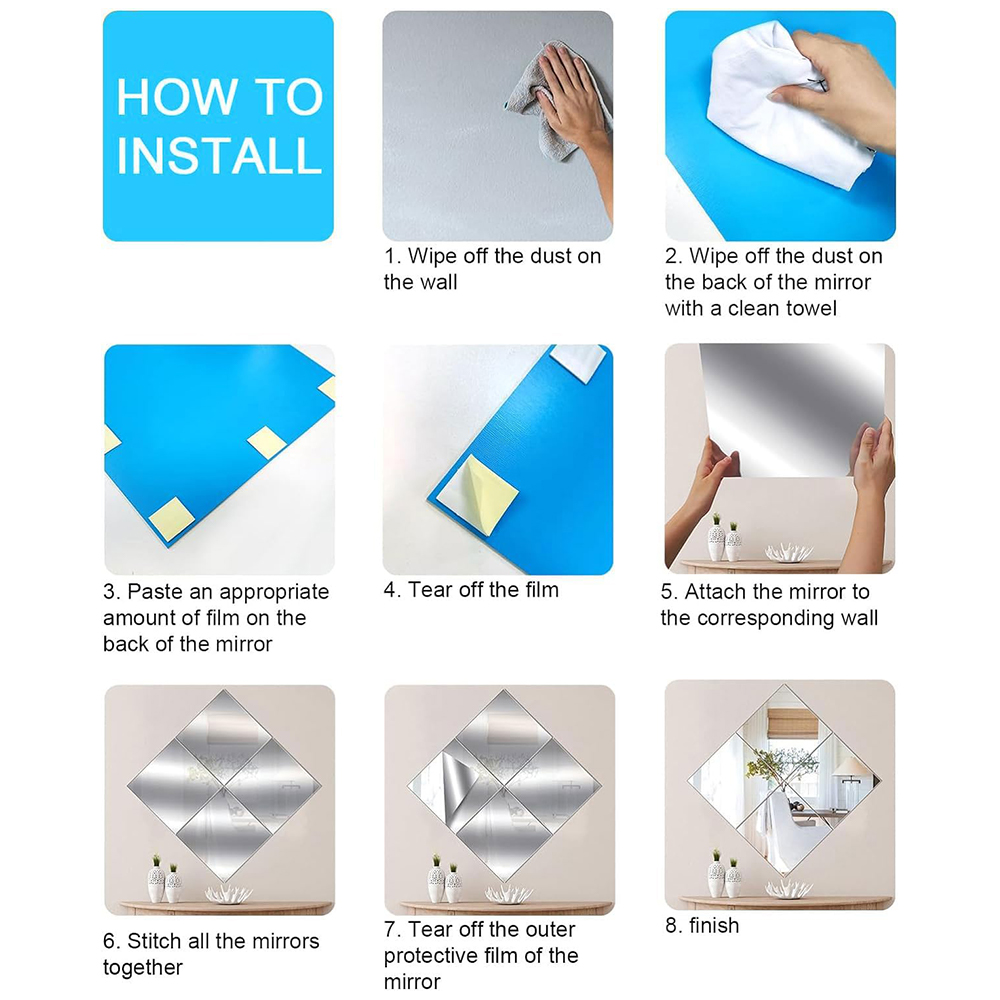 HOW TO INSTALL

1. Wipe off the dust on the wall

2. Wipe off the dust on the back of the mirror with a clean towel

3. Paste an appropriate amount of film on the back of the mirror

4. Tear off the film

5. Attach the mirror to the corresponding wall

6. Stitch all the mirrors together

7. Tear off the outer protective film of the mirror

8. finish