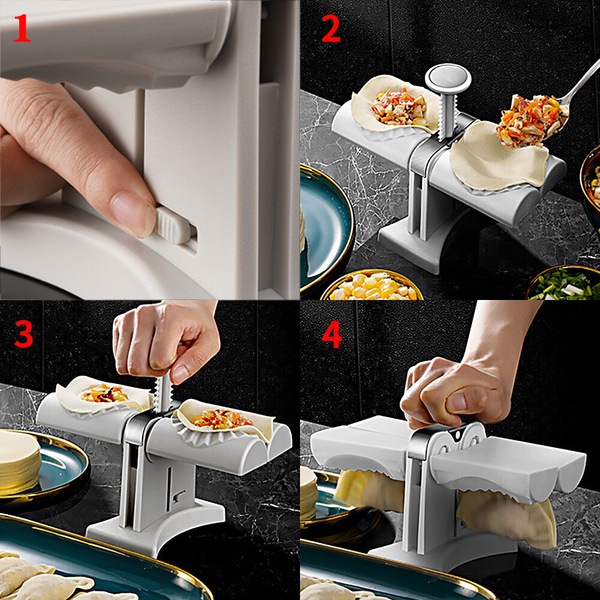 1
2
3
4