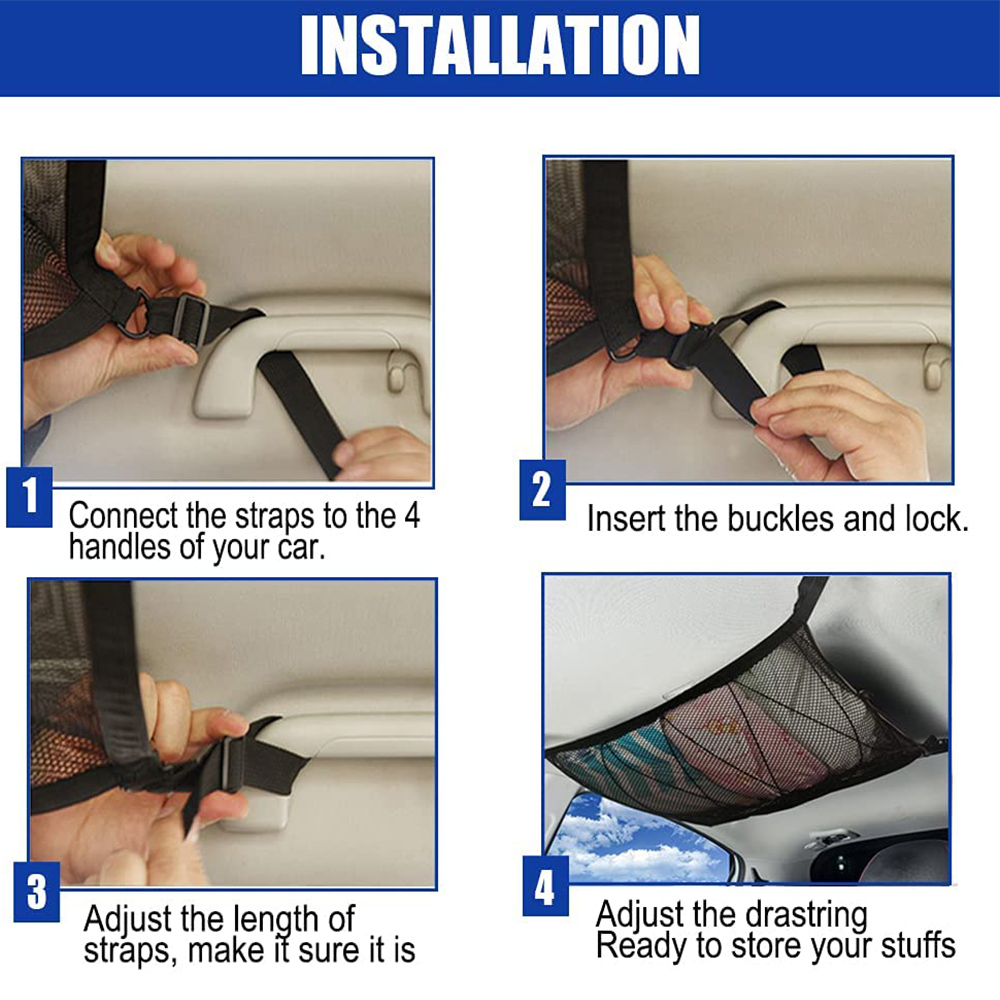 INSTALLATION

1
Connect the straps to the 4 handles of your car.

2
Insert the buckles and lock.

3
Adjust the length of straps, make it sure it is

4
Adjust the drastring
Ready to store your stuffs