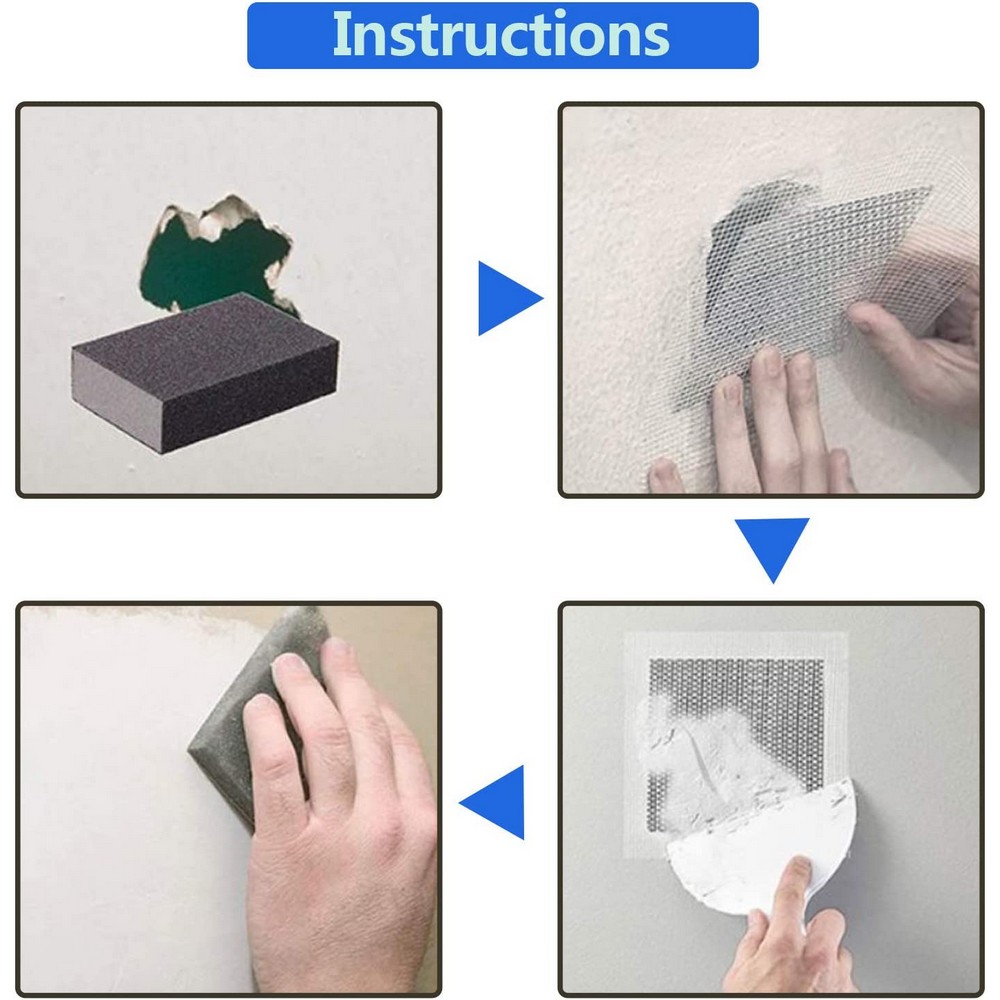 Instructions