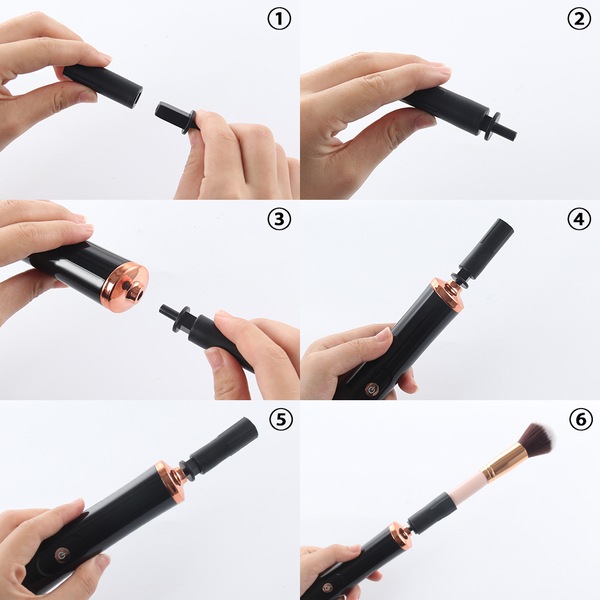 ①

②

③

④

⑤

⑥