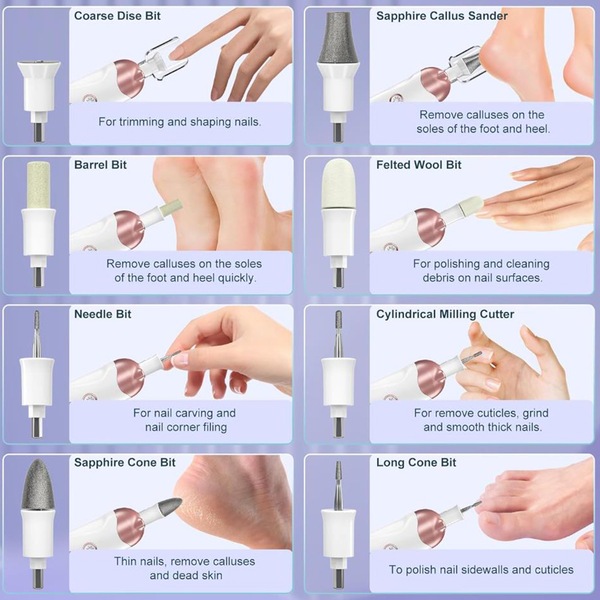 Coarse Dise Bit

For trimming and shaping nails.

Sapphire Callus Sander

Remove calluses on the soles of the foot and heel.

Barrel Bit

Remove calluses on the soles of the foot and heel quickly.

Felted Wool Bit

For polishing and cleaning debris on nail surfaces.

Needle Bit

For nail carving and nail corner filing

Cylindrical Milling Cutter

For remove cuticles, grind and smooth thick nails.

Sapphire Cone Bit

Thin nails, remove calluses and dead skin

Long Cone Bit

To polish nail sidewalls and cuticles