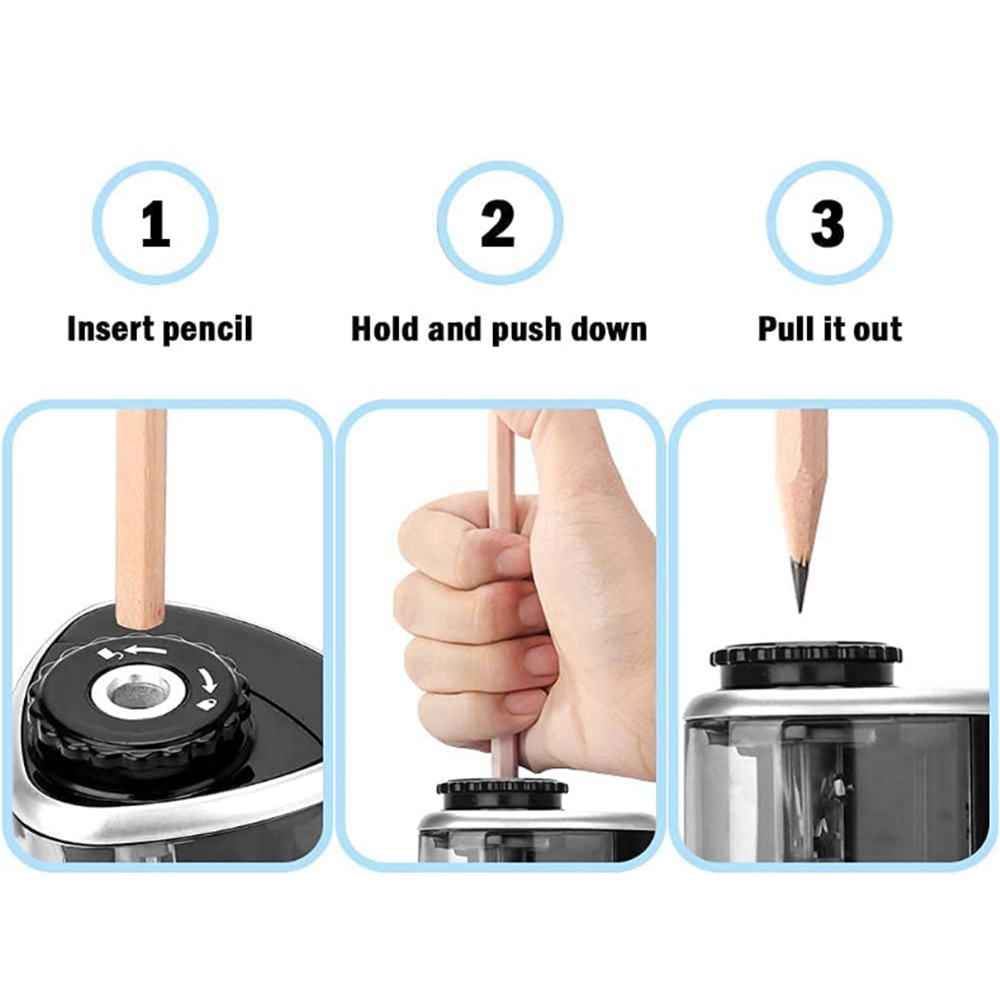 1

Insert pencil

2

Hold and push down

3

Pull it out