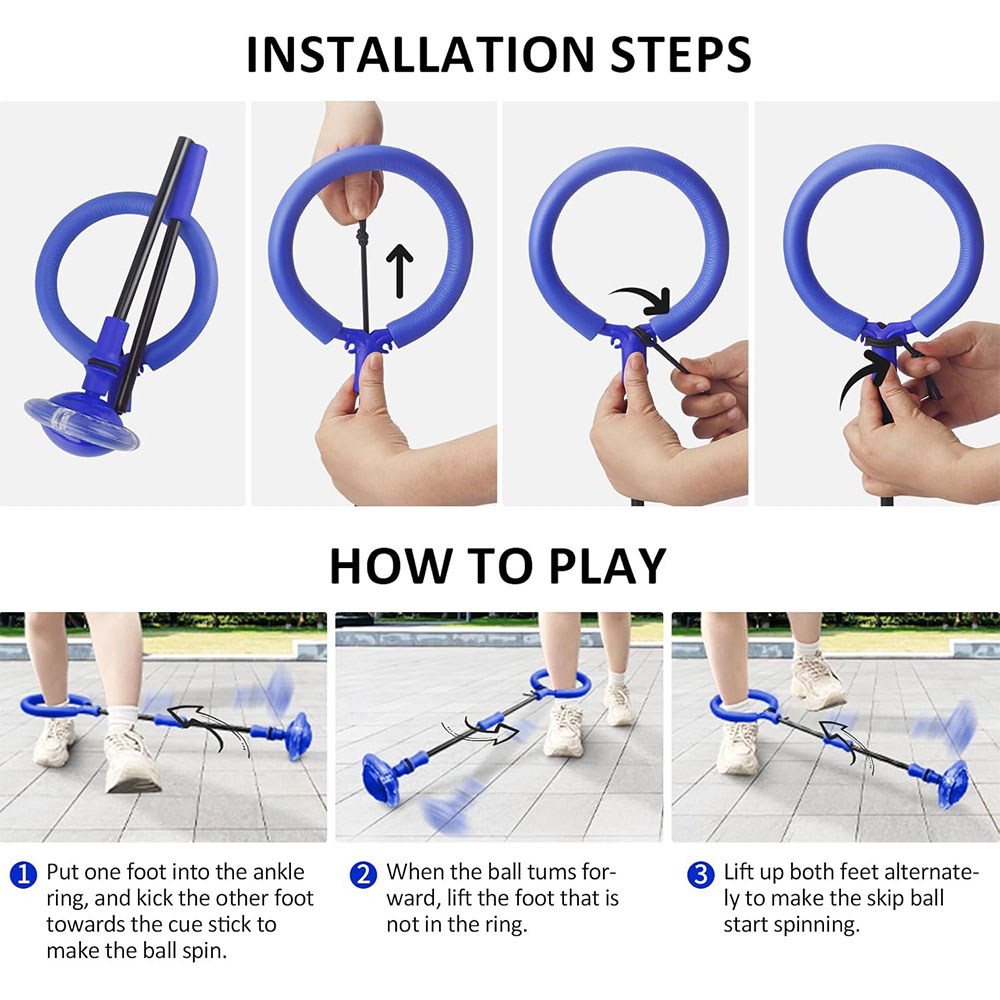 INSTALLATION STEPS

HOW TO PLAY

1 Put one foot into the ankle ring, and kick the other foot towards the cue stick to make the ball spin.

2 When the ball tums forward, lift the foot that is not in the ring.

3 Lift up both feet alternately to make the skip ball start spinning.