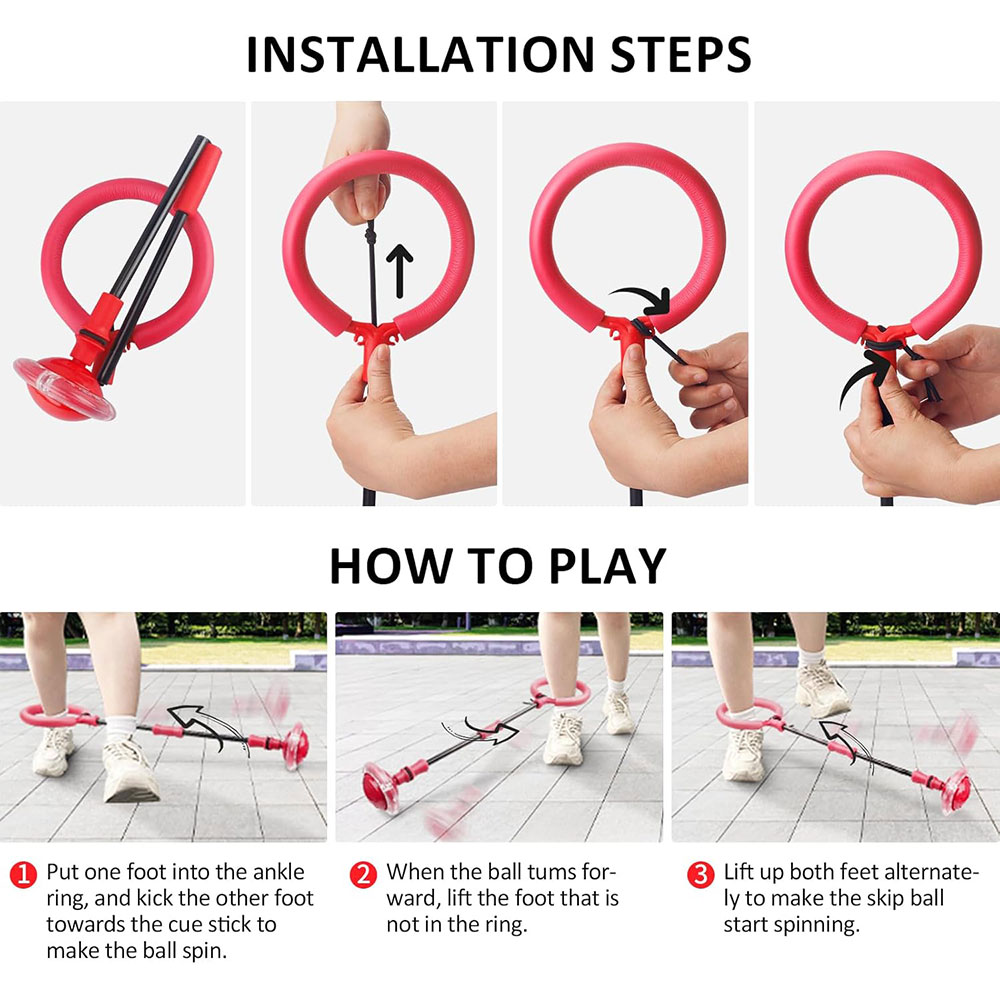 INSTALLATION STEPS

HOW TO PLAY

1 Put one foot into the ankle ring, and kick the other foot towards the cue stick to make the ball spin.

2 When the ball tums forward, lift the foot that is not in the ring.

3 Lift up both feet alternately to make the skip ball start spinning.