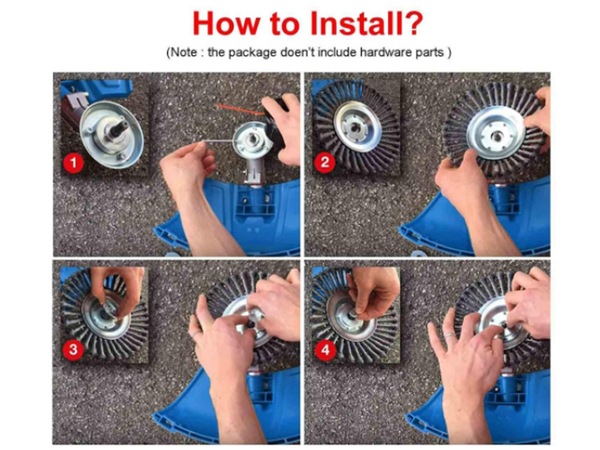 How to Install?

(Note : the package doen't include hardware parts )

1

2

3

4