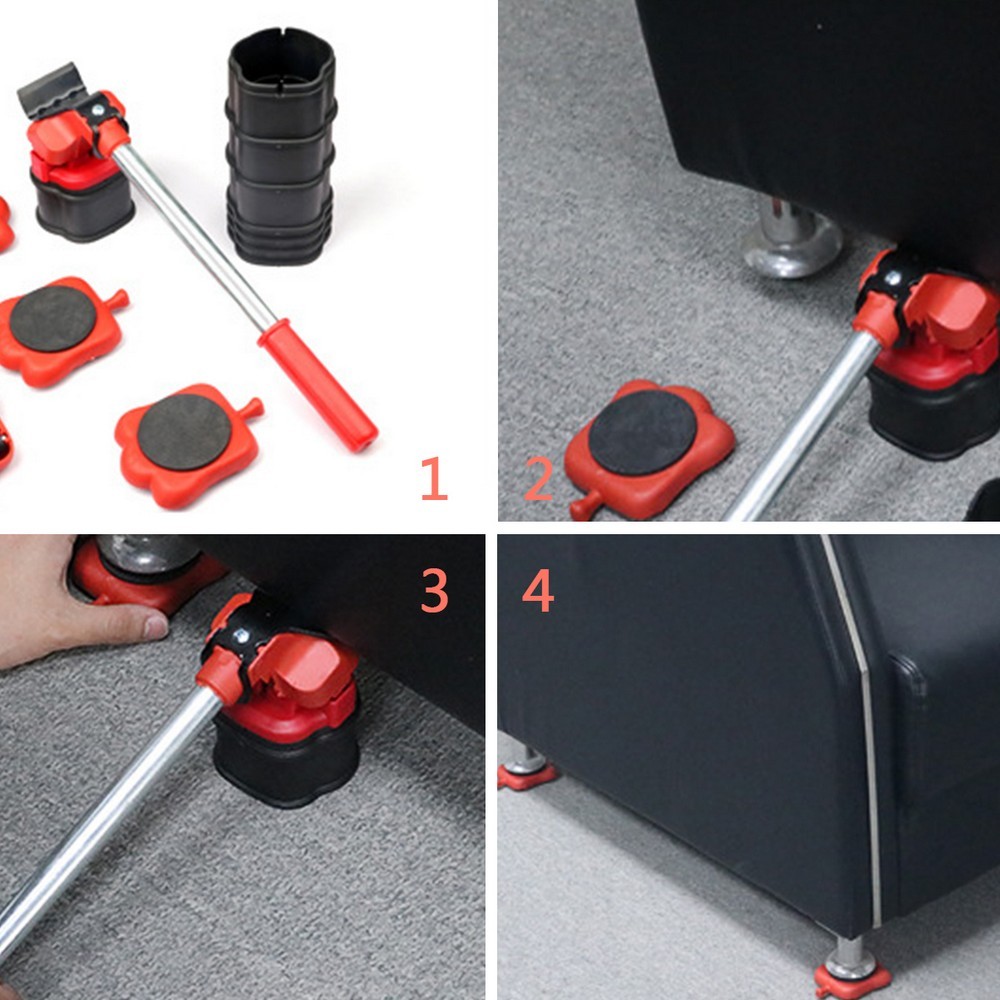 1
2
3
4