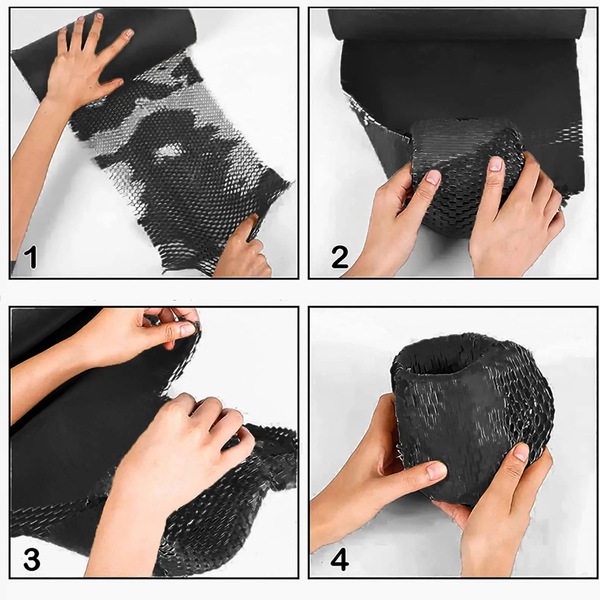 1

2

3

4