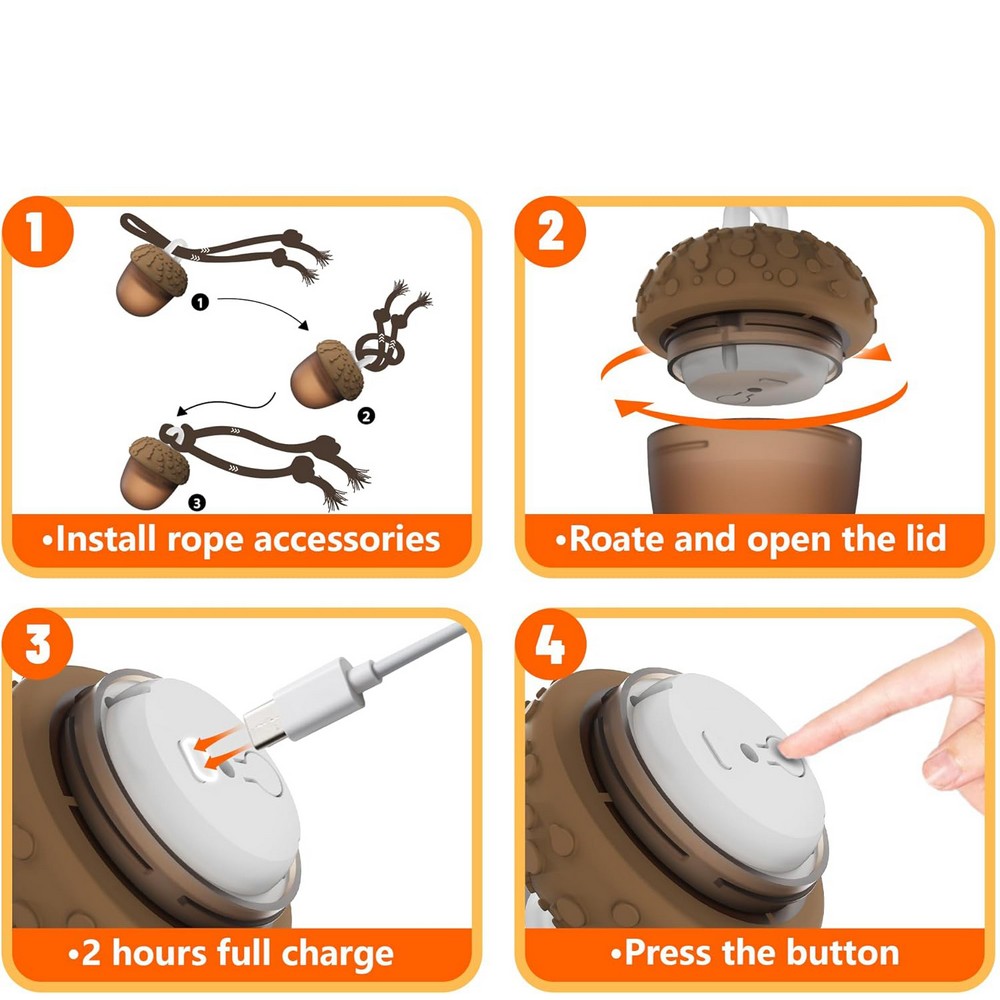 1

1

2

3

•Install rope accessories

2

•Roate and open the lid

3

•2 hours full charge

4

•Press the button