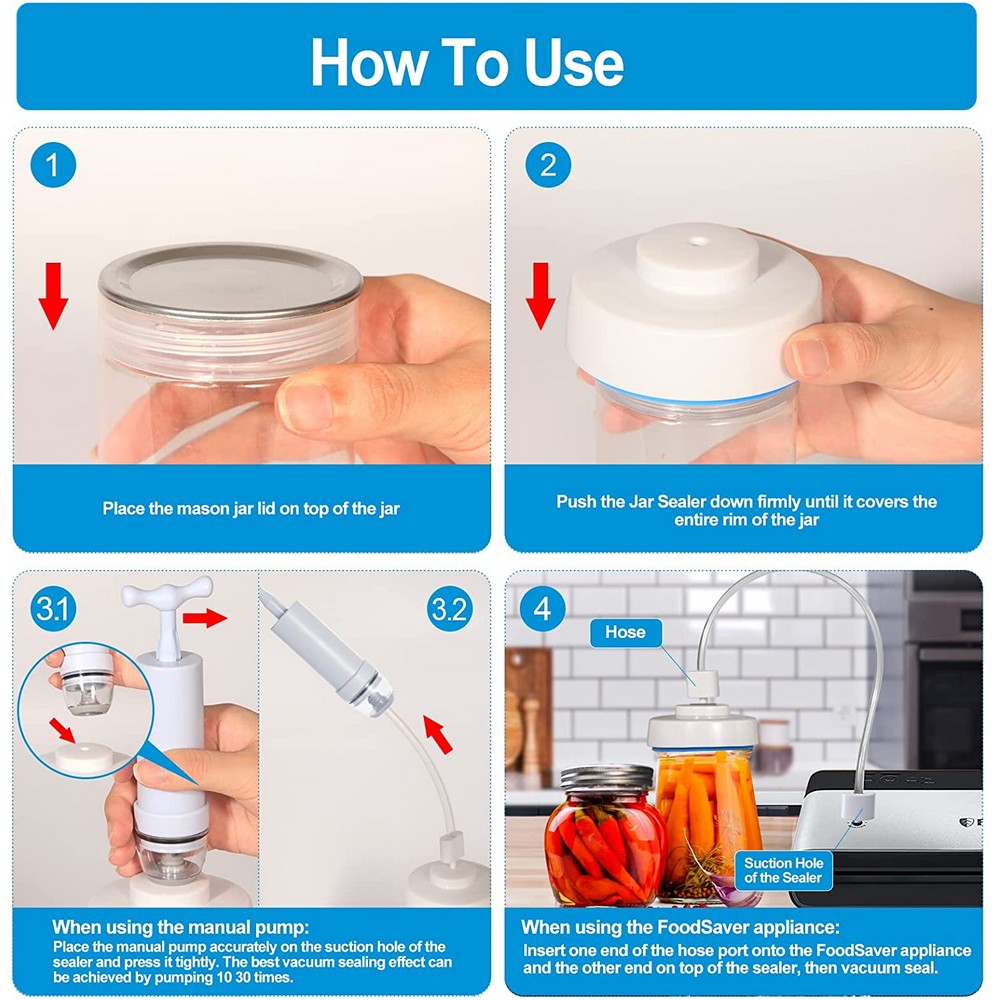 How To Use

1

Place the mason jar lid on top of the jar

2

Push the Jar Sealer down firmly until it covers the entire rim of the jar

3.1

3.2

When using the manual pump:
Place the manual pump accurately on the suction hole of the sealer and press it tightly. The best vacuum sealing effect can be achieved by pumping 10 30 times.

4

Hose

Suction Hole of the Sealer

When using the FoodSaver appliance:
Insert one end of the hose port onto the FoodSaver appliance and the other end on top of the sealer, then vacuum seal.