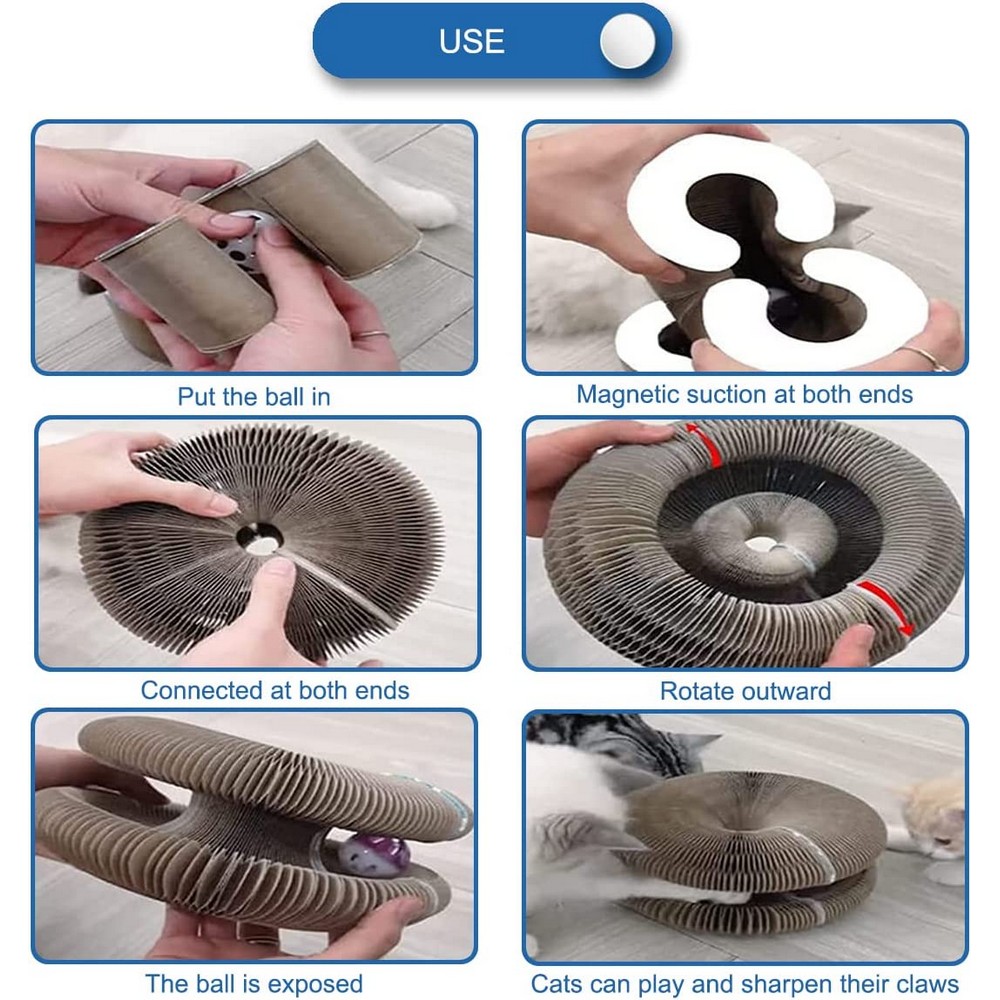 USE

Put the ball in

Magnetic suction at both ends

Connected at both ends

Rotate outward

The ball is exposed

Cats can play and sharpen their claws