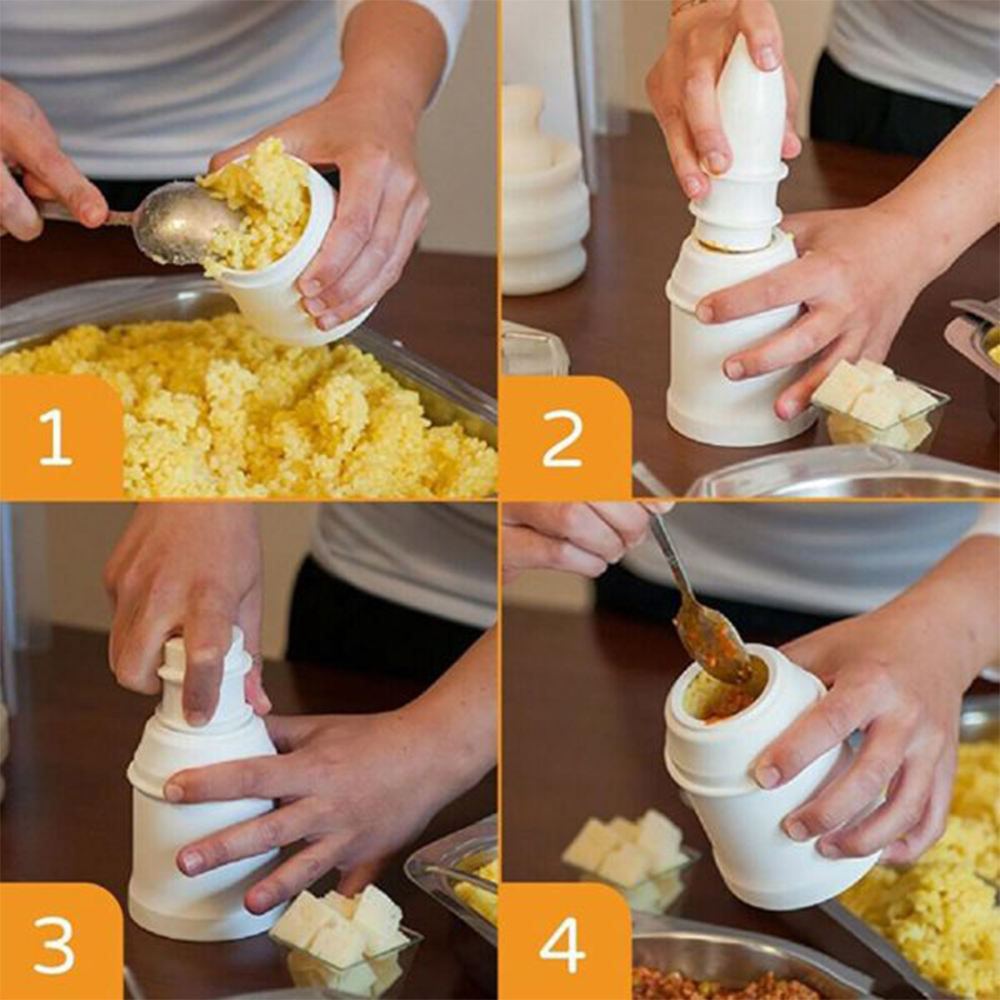 1

2

3

4