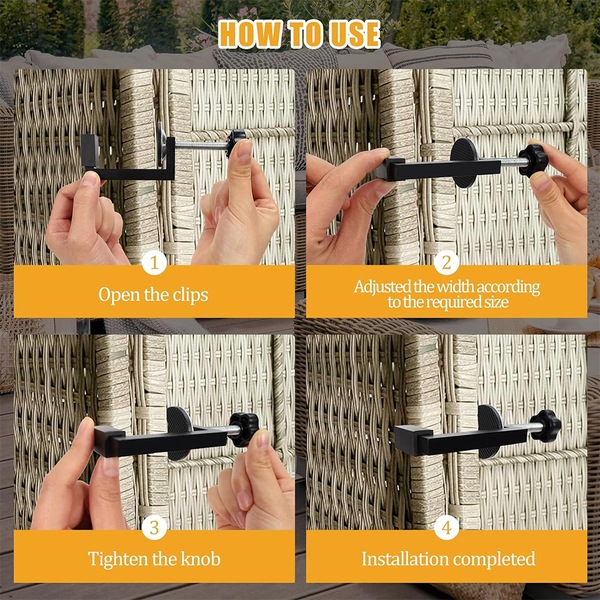 HOW TO USE

1
Open the clips

2
Adjusted the width according to the required size

3
Tighten the knob

4
Installation completed