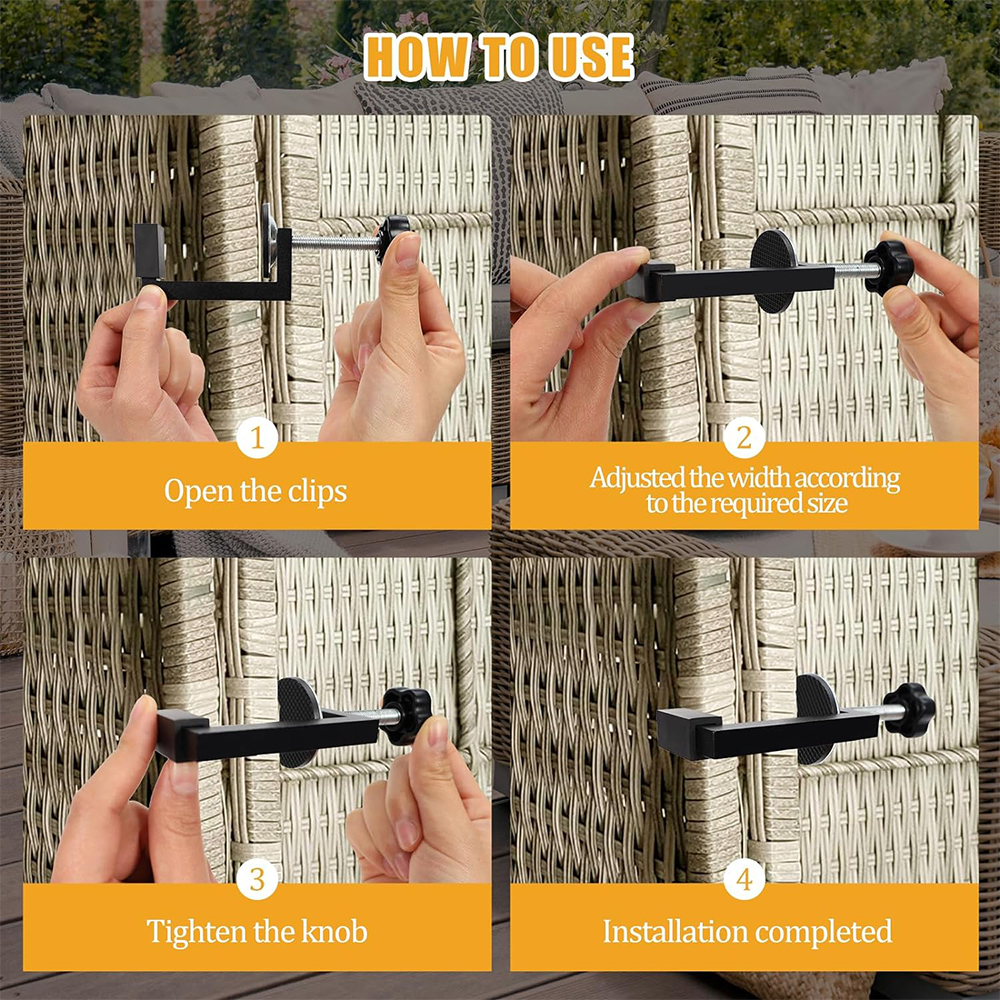 HOW TO USE

1
Open the clips

2
Adjusted the width according to the required size

3
Tighten the knob

4
Installation completed