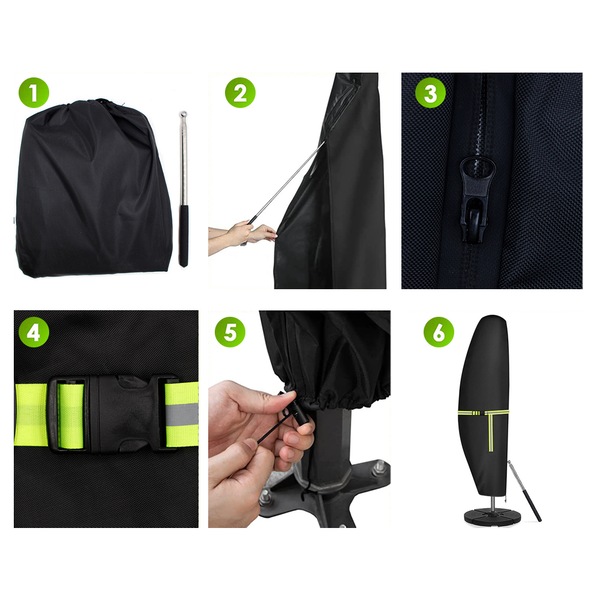 1

2

3

4

5

6