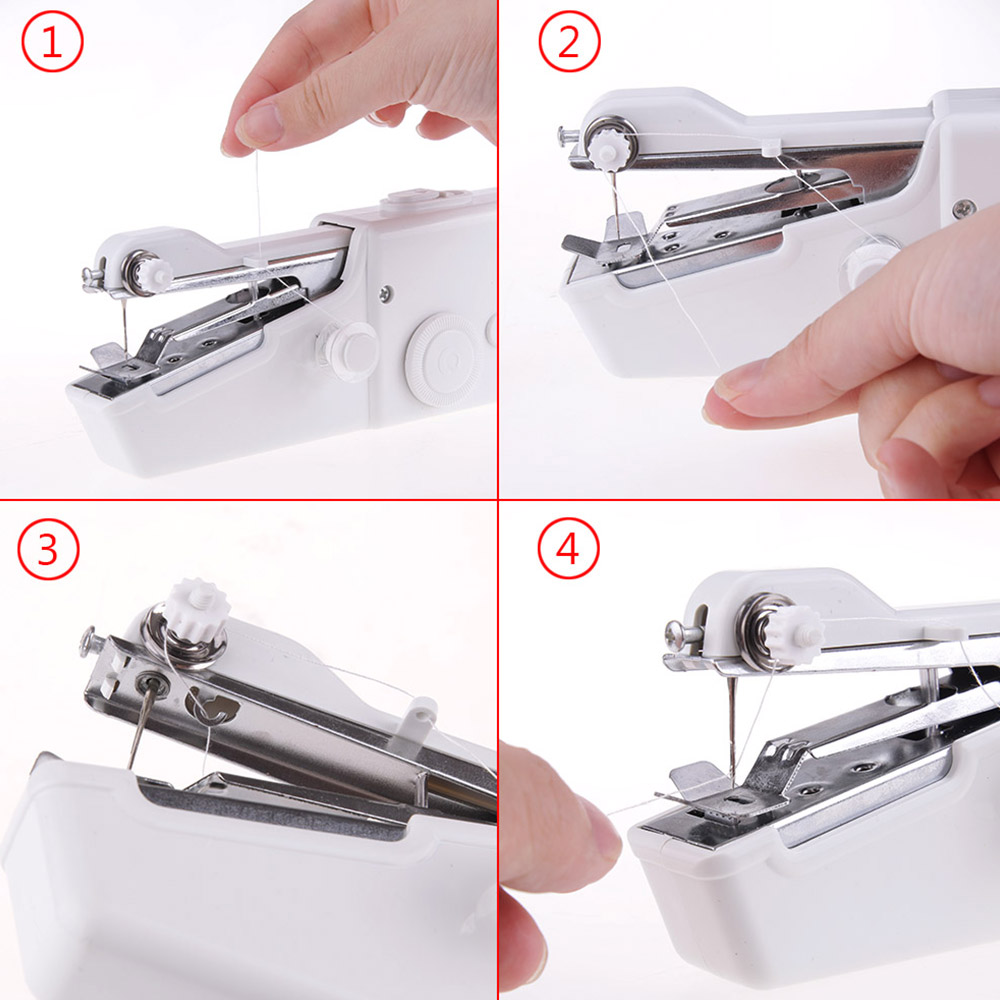 ①

②

③

④