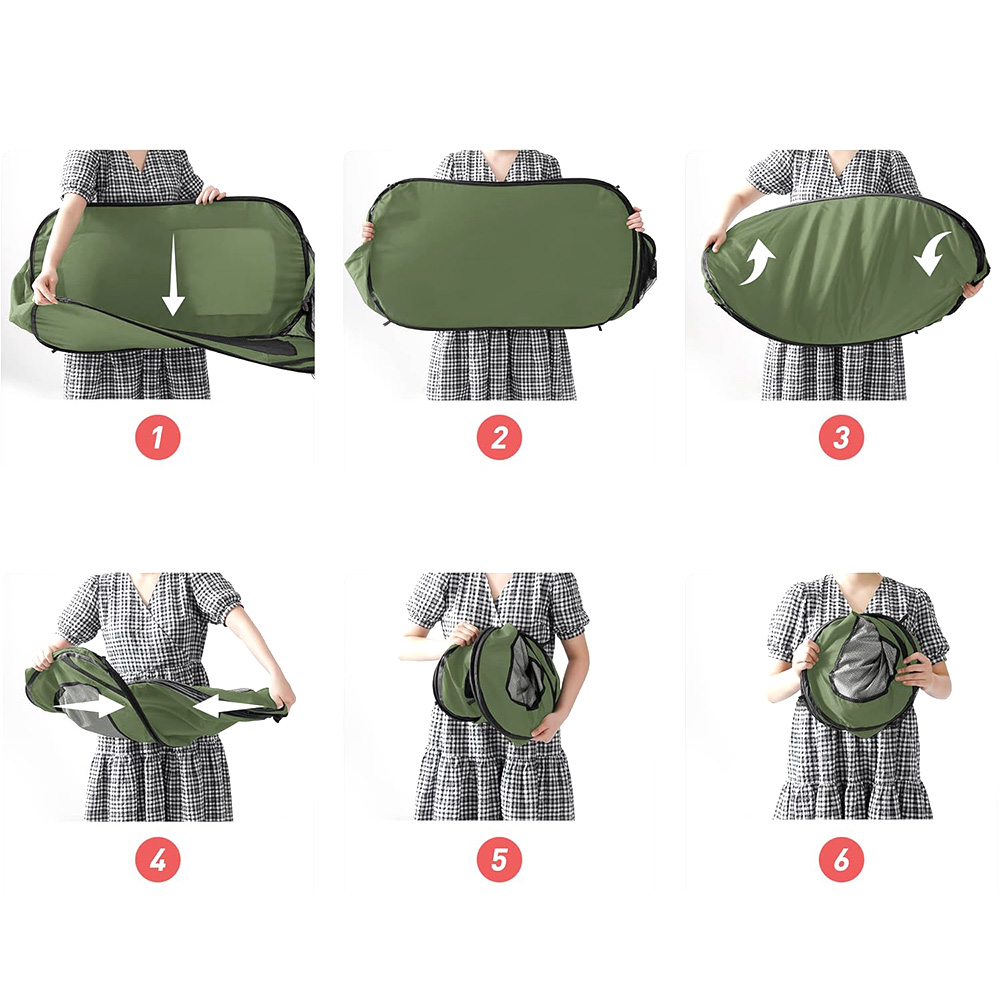 1

2

3

4

5

6