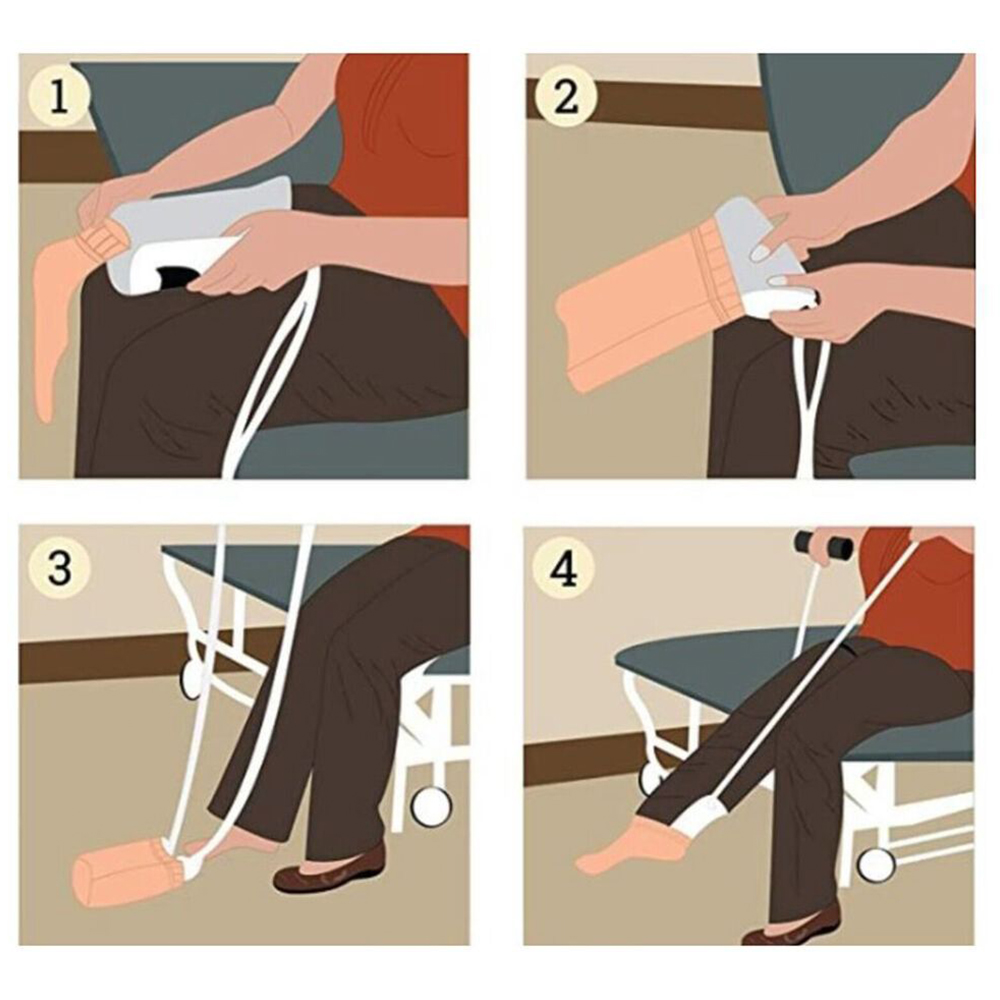 1

2

3

4