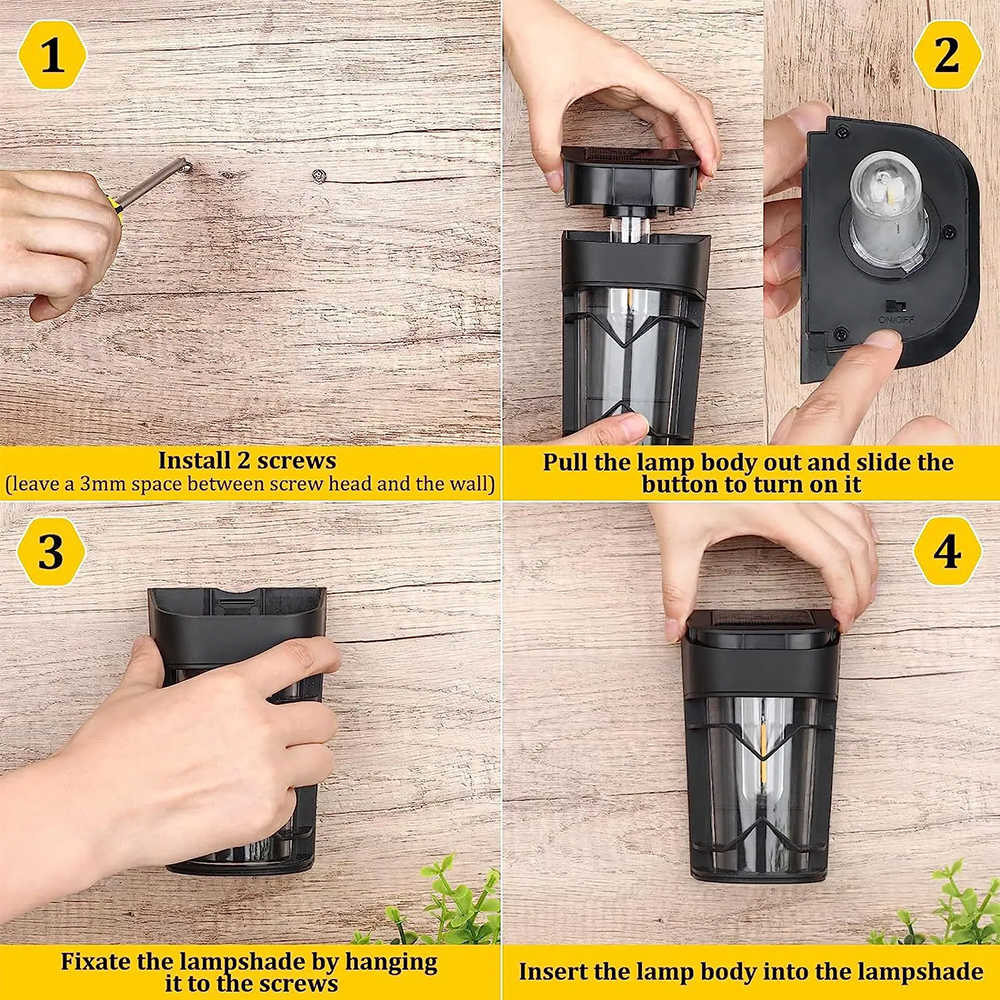 1

Install 2 screws
(leave a 3mm space between screw head and the wall)

2

ON/OFF

Pull the lamp body out and slide the button to turn on it

3

Fixate the lampshade by hanging it to the screws

4

Insert the lamp body into the lampshade