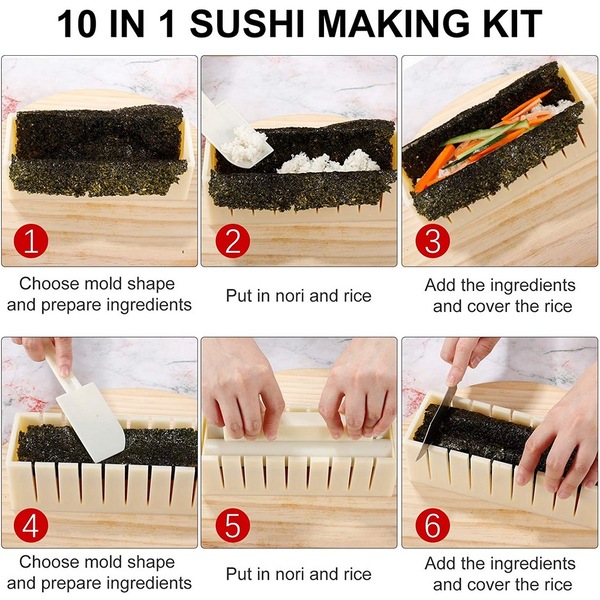 10 IN 1 SUSHI MAKING KIT

1

Choose mold shape and prepare ingredients

2

Put in nori and rice

3

Add the ingredients and cover the rice

4

Choose mold shape and prepare ingredients

5

Put in nori and rice

6

Add the ingredients and cover the rice