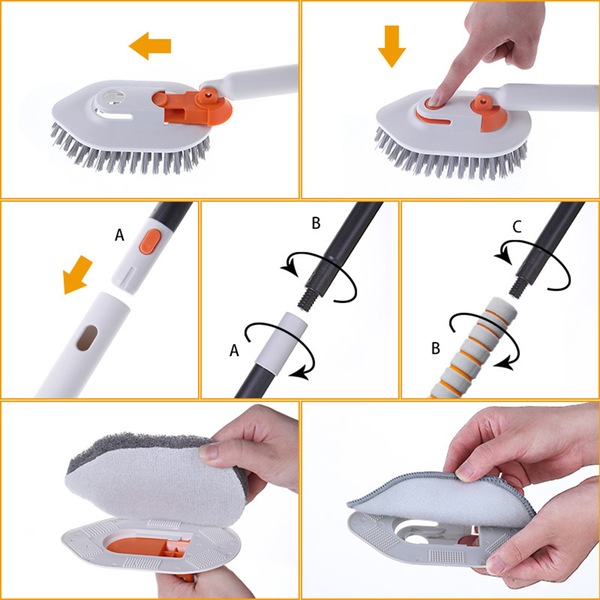 A

B

A

C

B