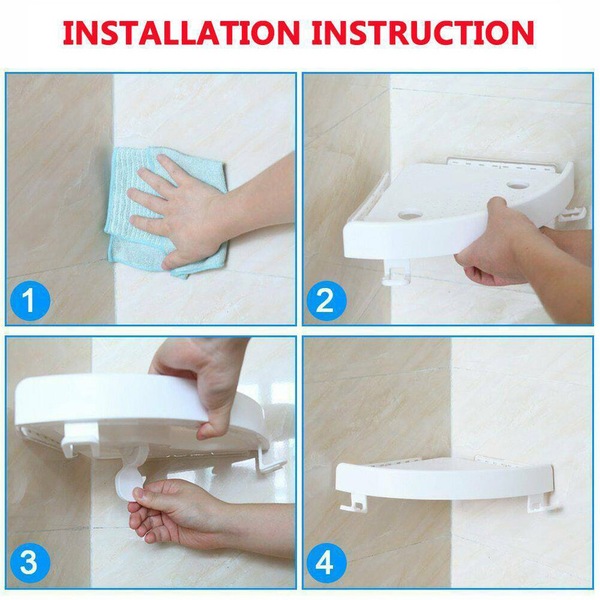 INSTALLATION INSTRUCTION

1

2

3

4