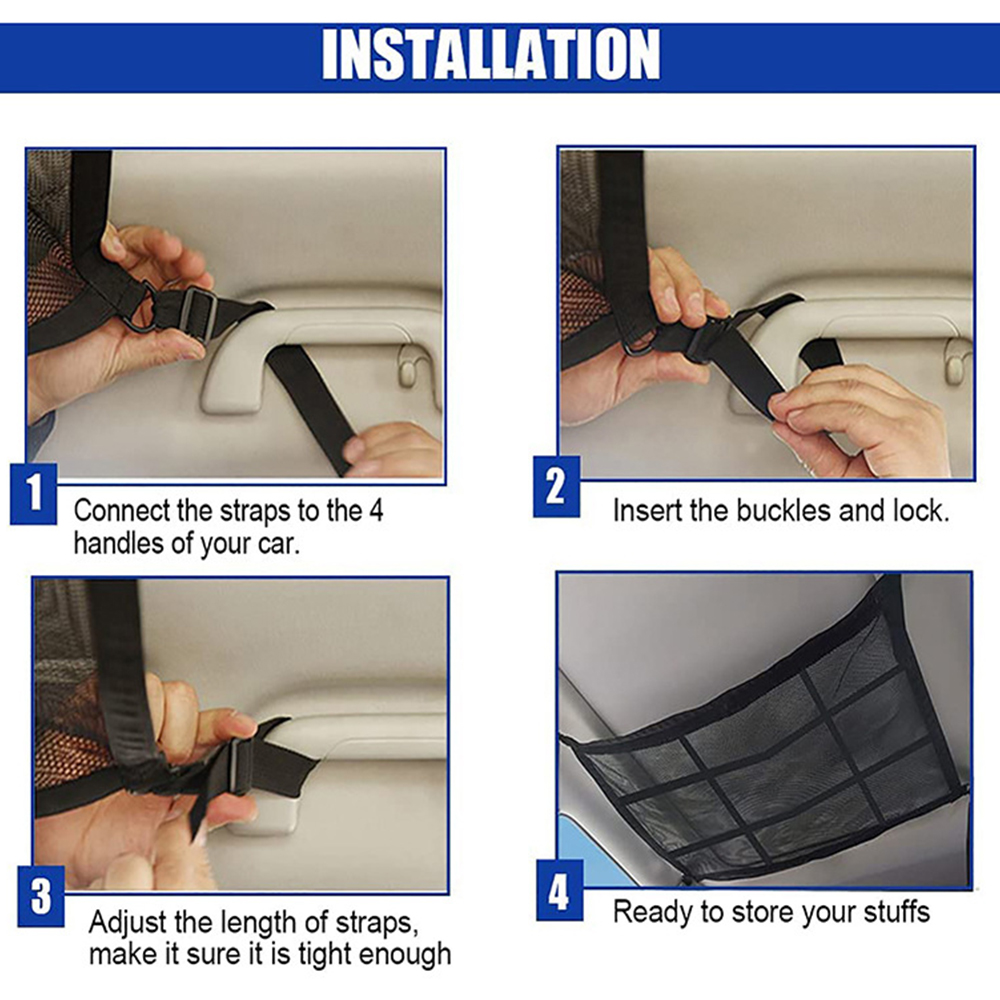 INSTALLATION

1
Connect the straps to the 4 handles of your car.

2
Insert the buckles and lock.

3
Adjust the length of straps, make it sure it is tight enough

4
Ready to store your stuffs